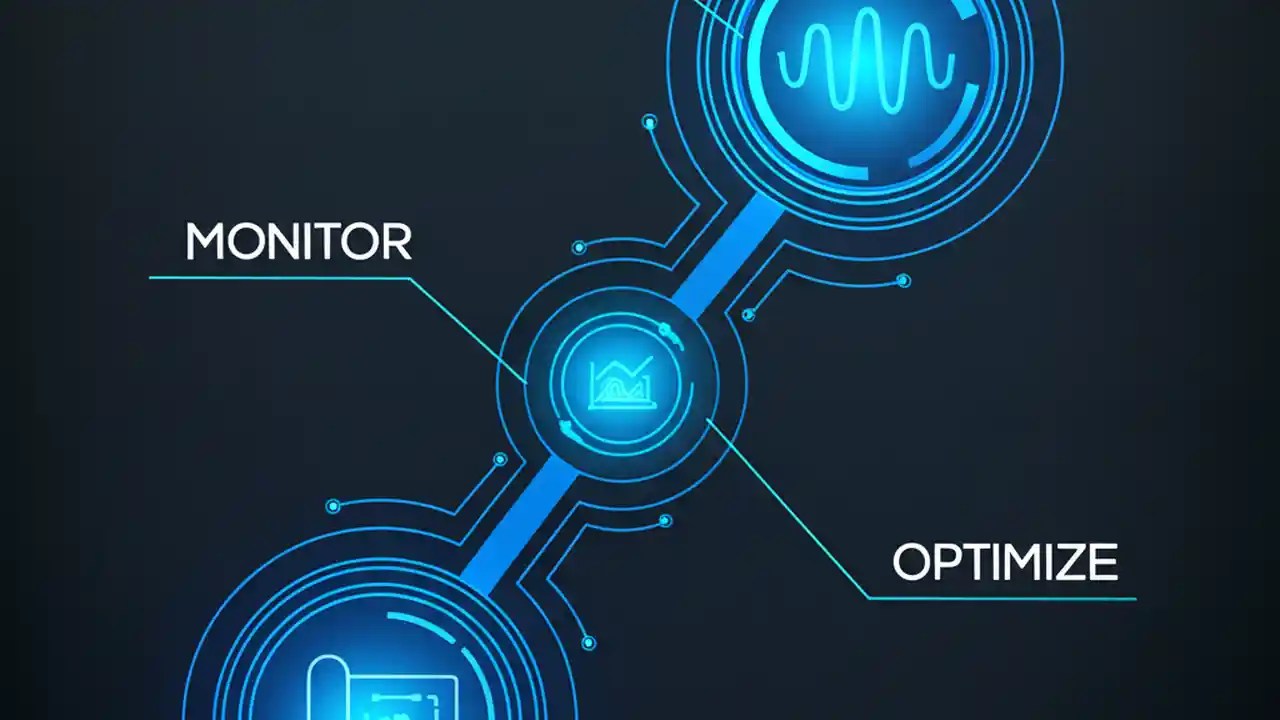 MONITOR

OPTIMIZE