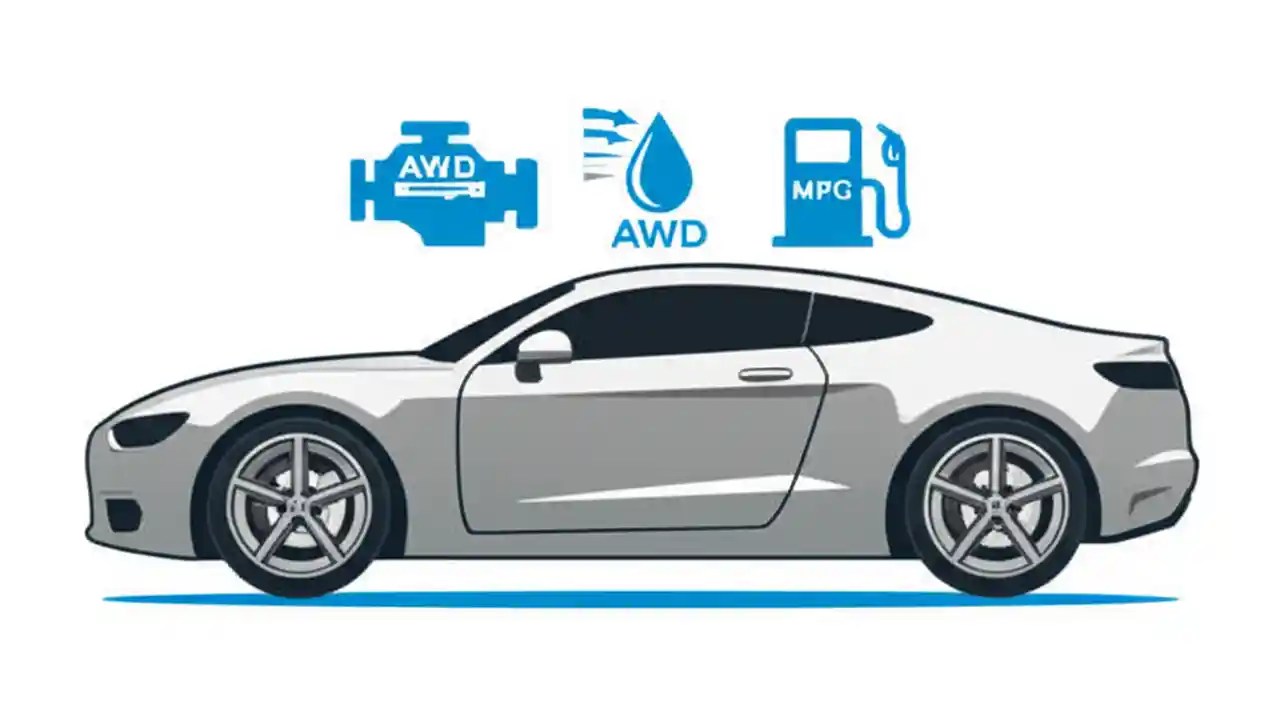 AWD

AWD

MPG