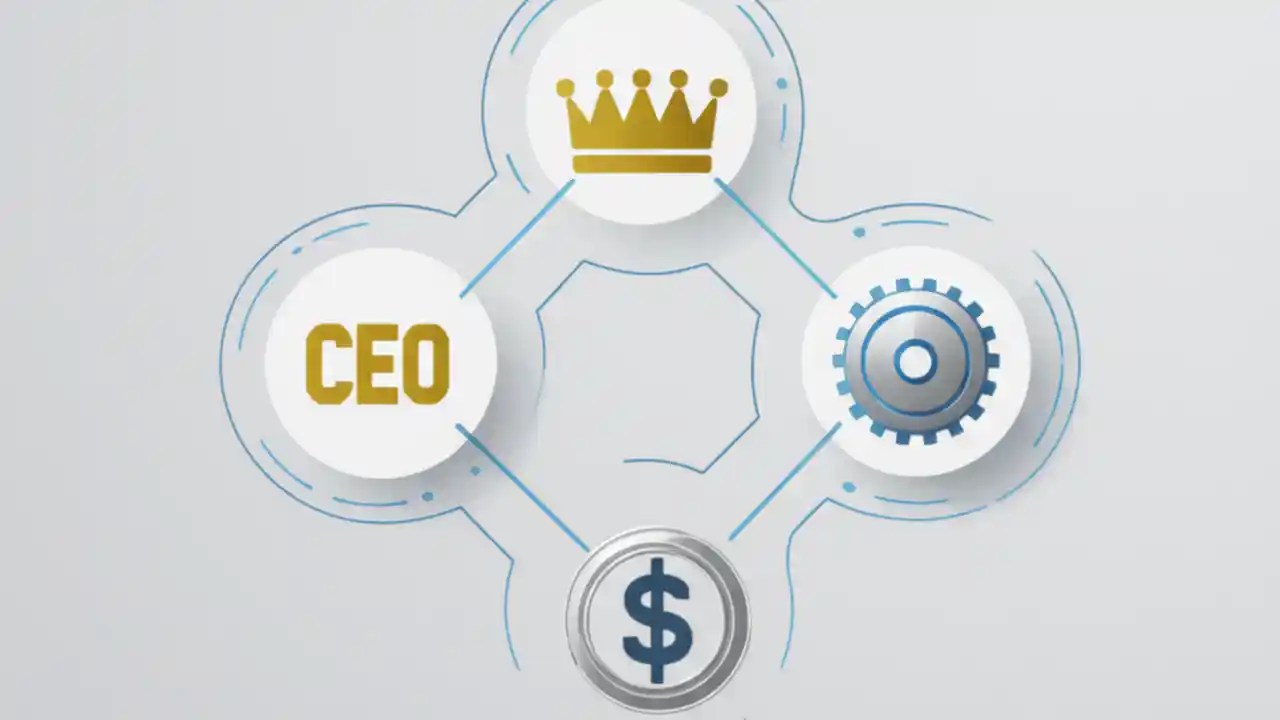 CEO

$