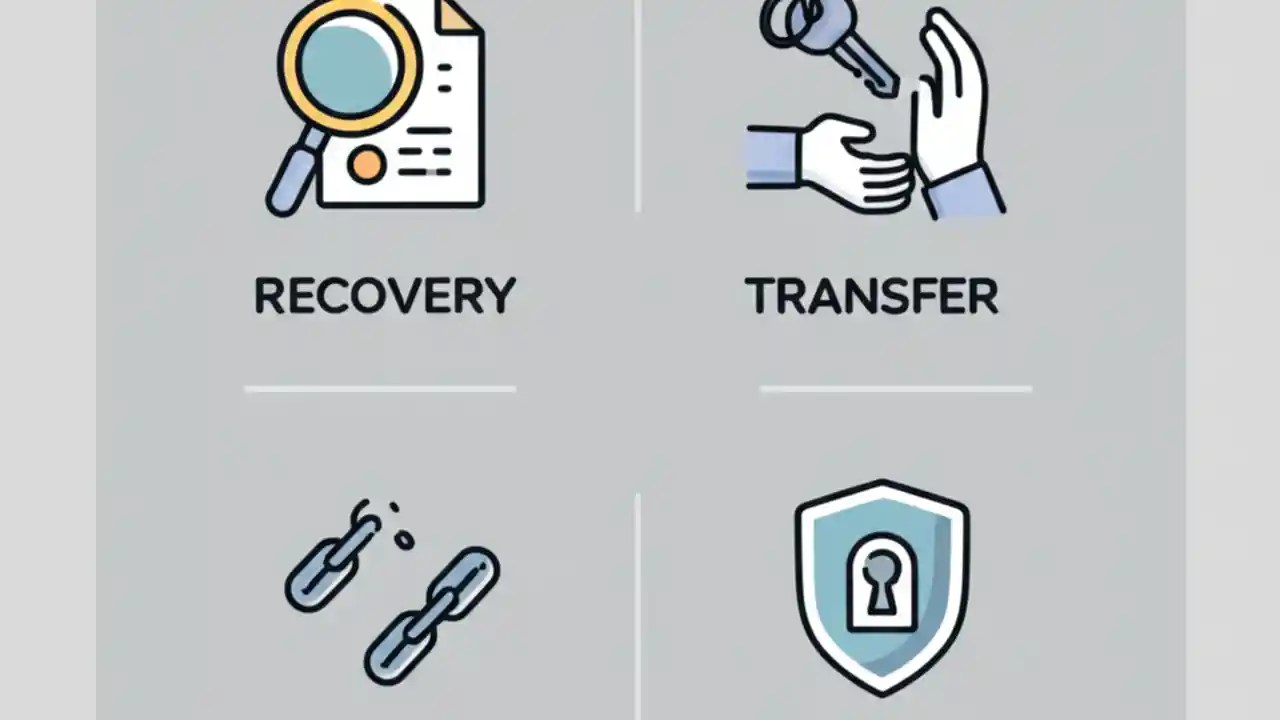 RECOVERY

TRANSFER