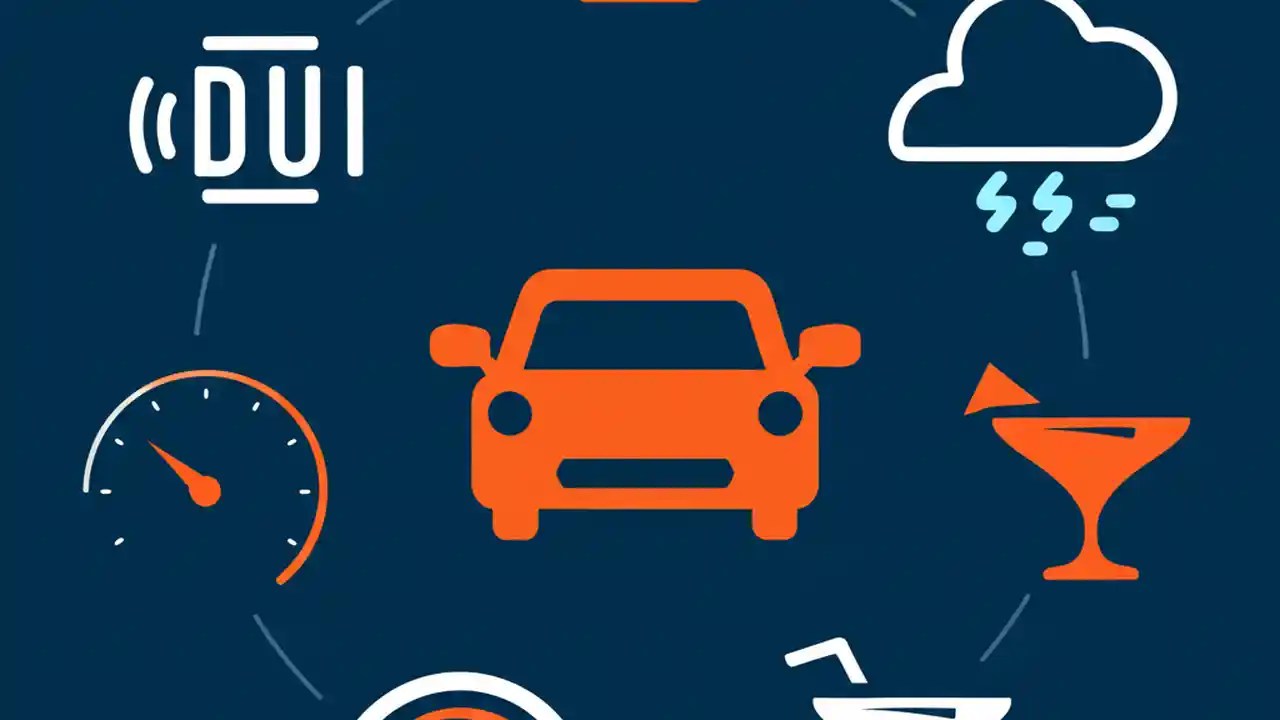 DUI