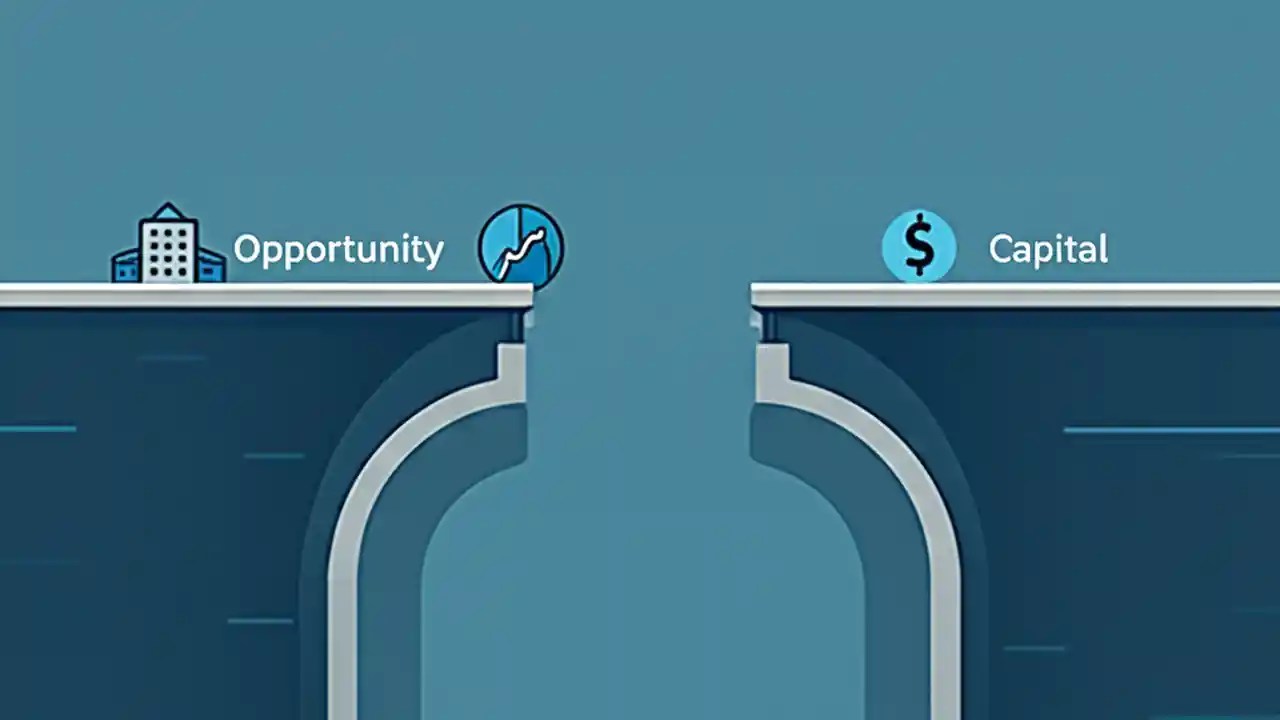 Opportunity

$

Capital