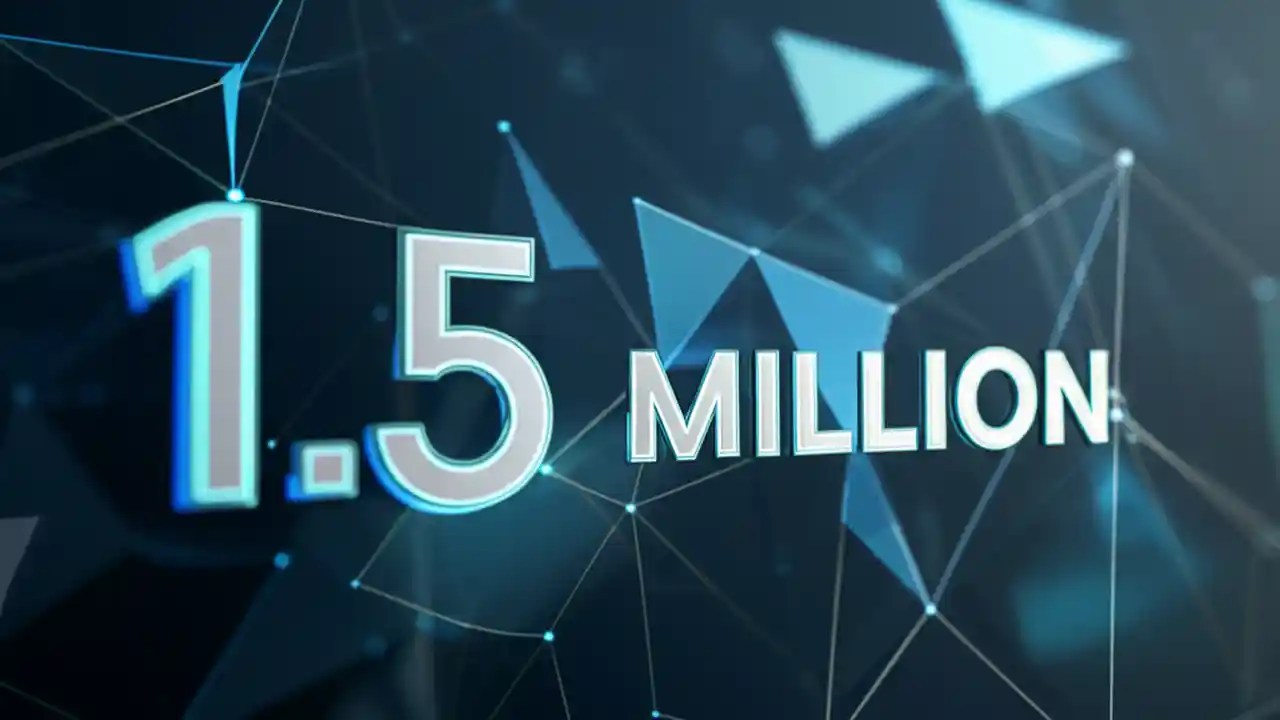 1.5 MILLION