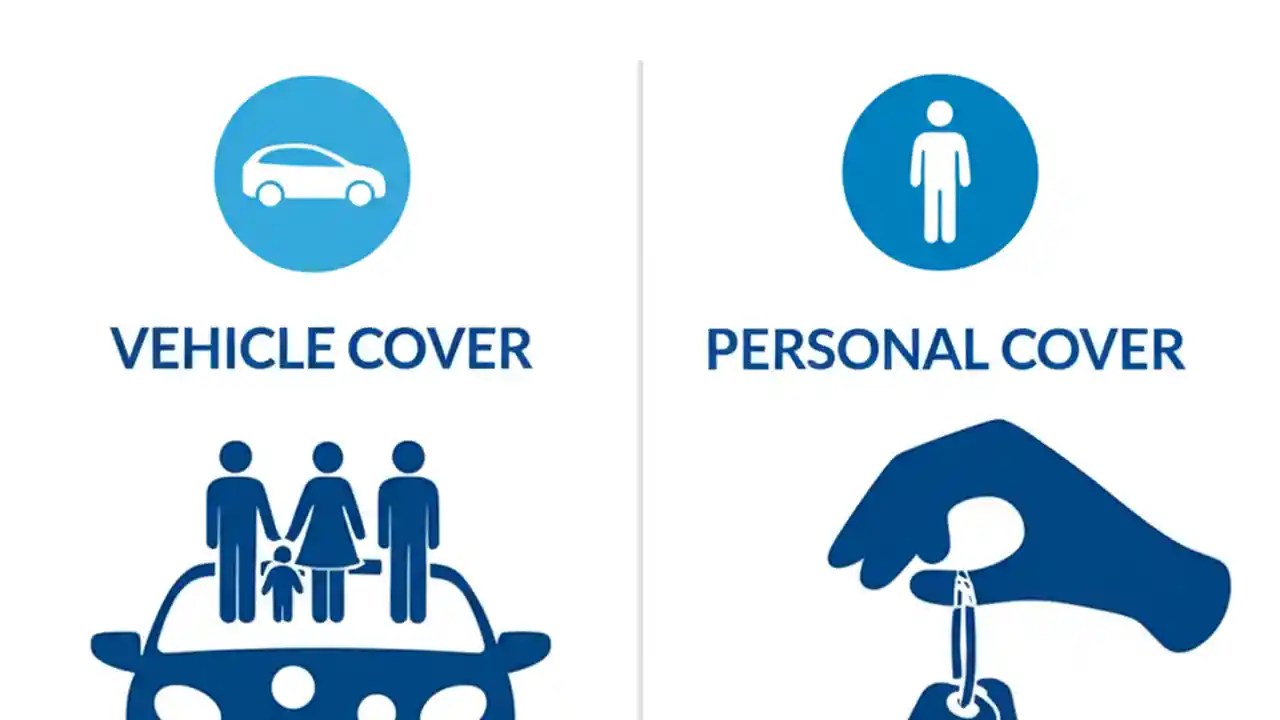 VEHICLE COVER

PERSONAL COVER