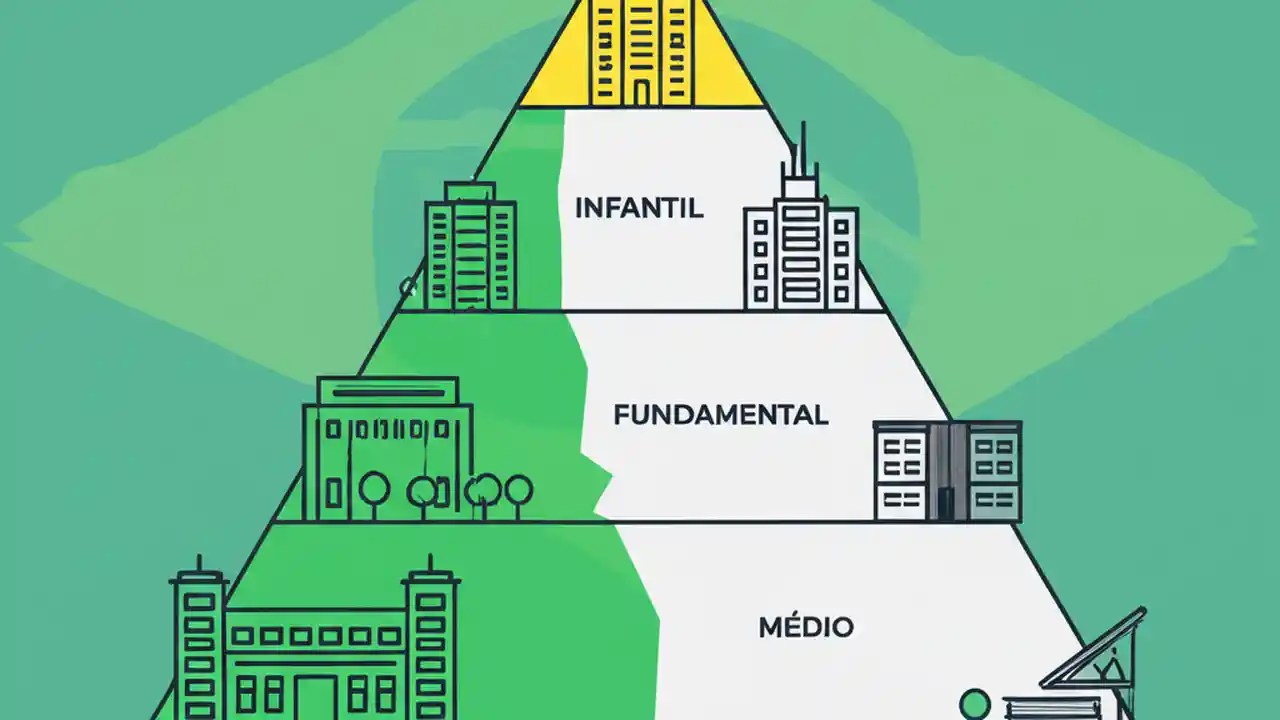 INFANTIL

FUNDAMENTAL

MÉDIO