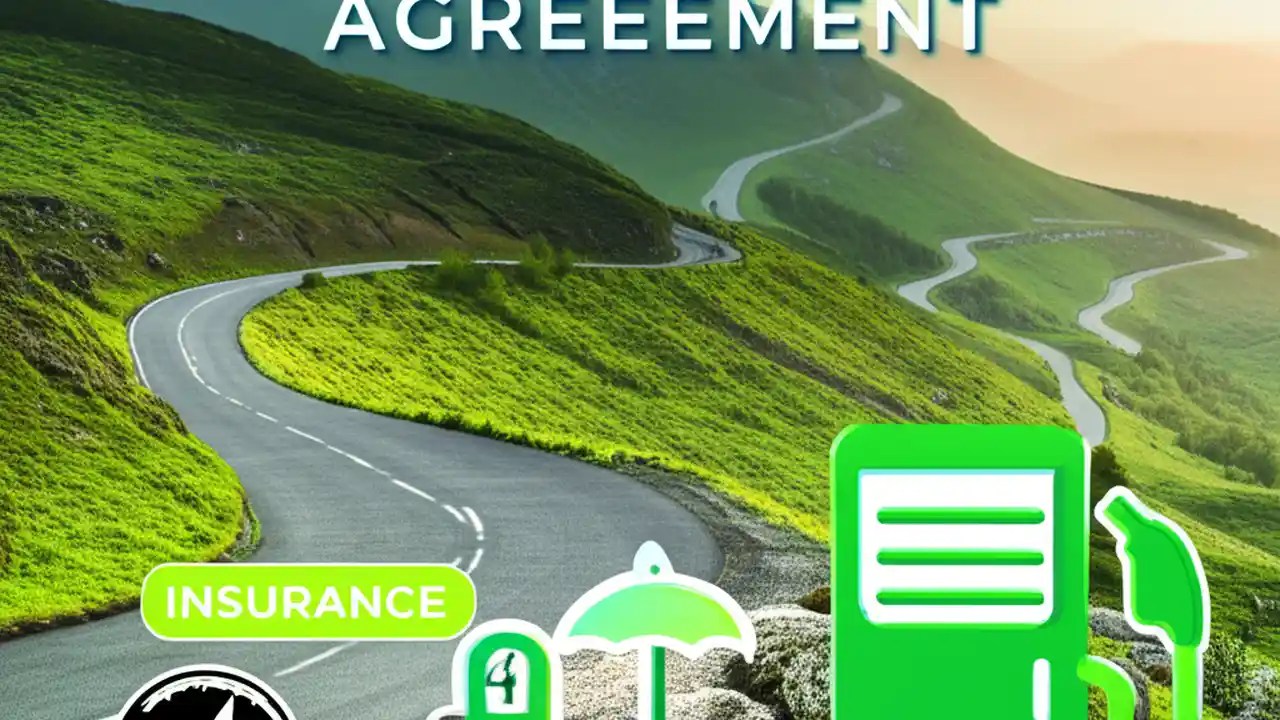 AGREEEMENT

INSURANCE