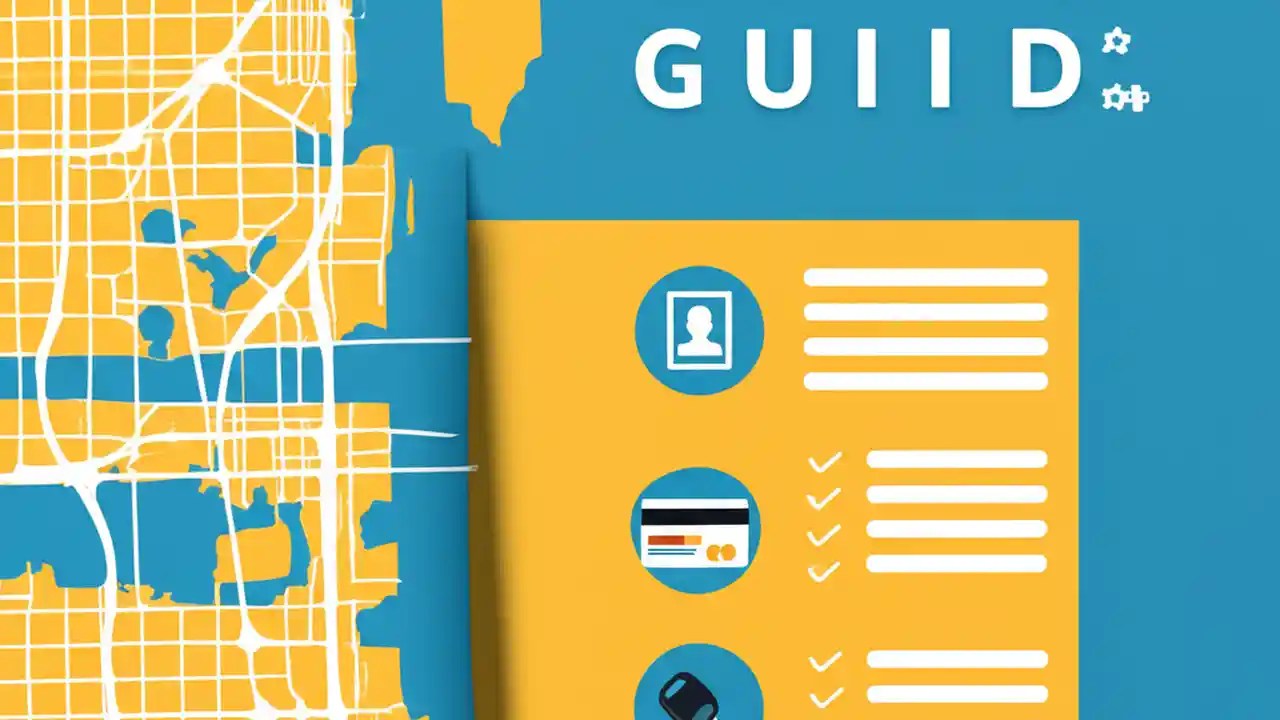 GUIID