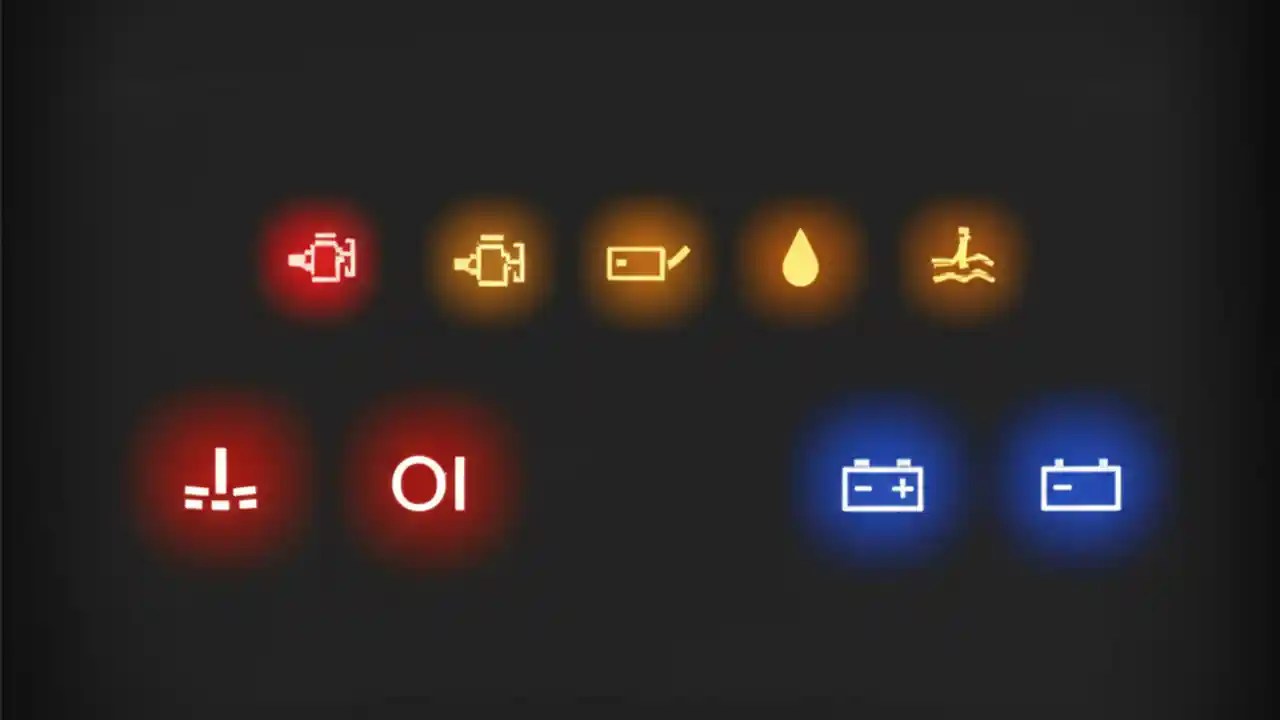 OI