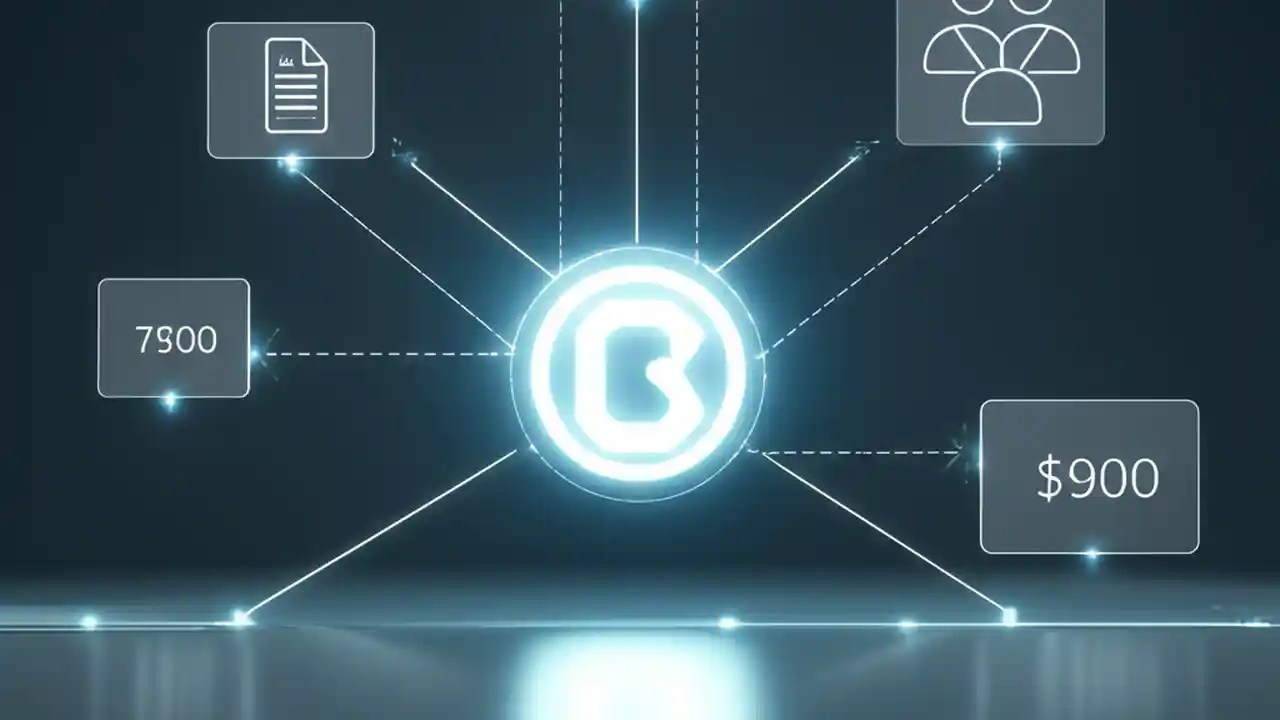 7900

$900