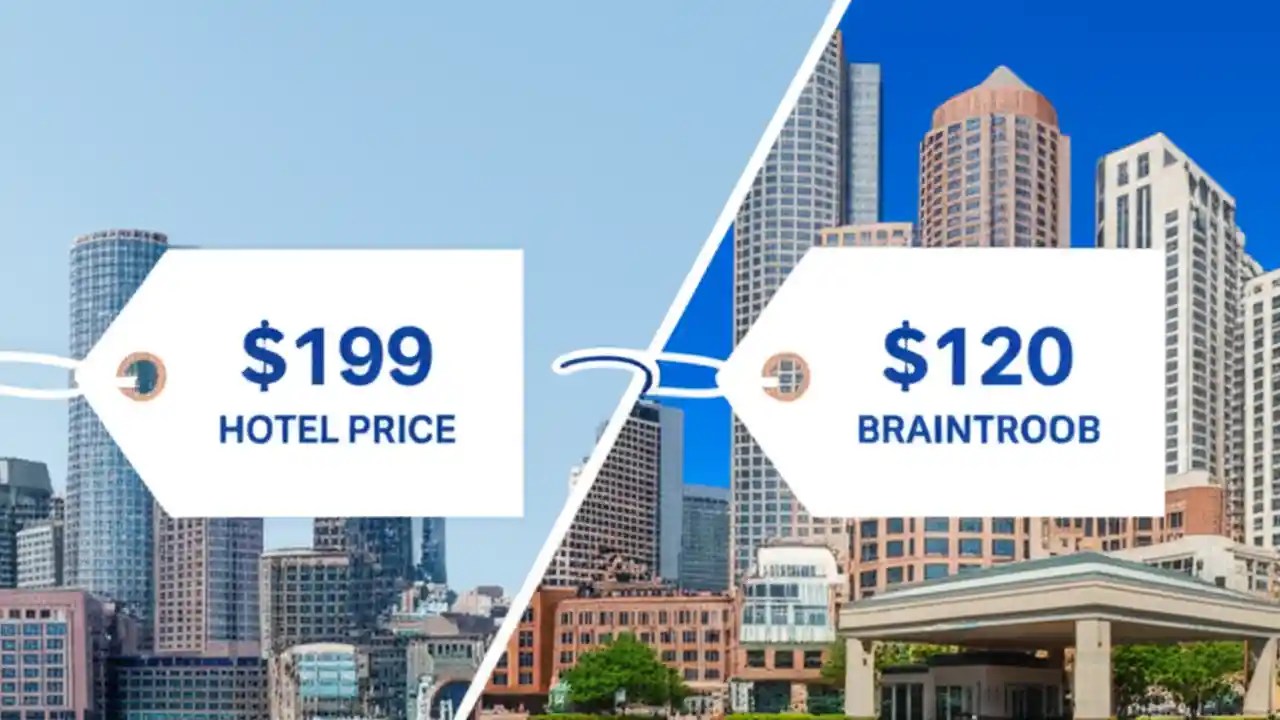 $199
HOTEL PRICE

$120
BRAINTROOB