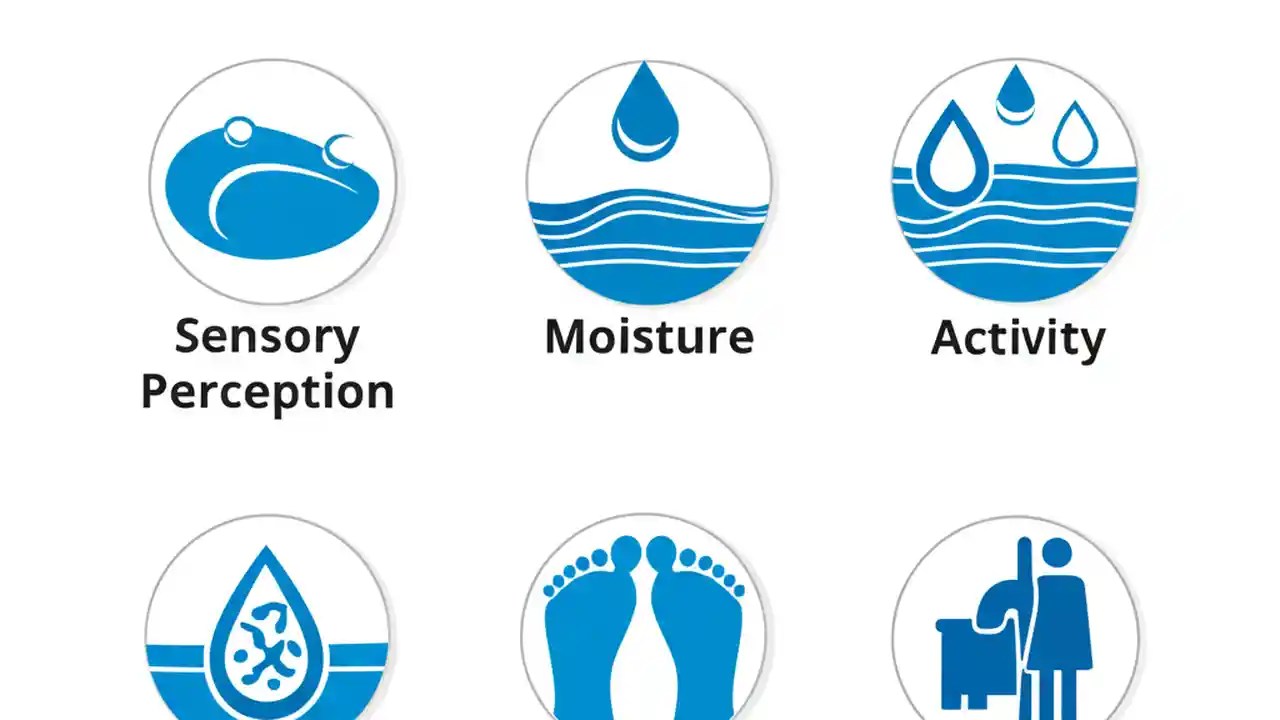 Sensory Perception

Moisture

Activity