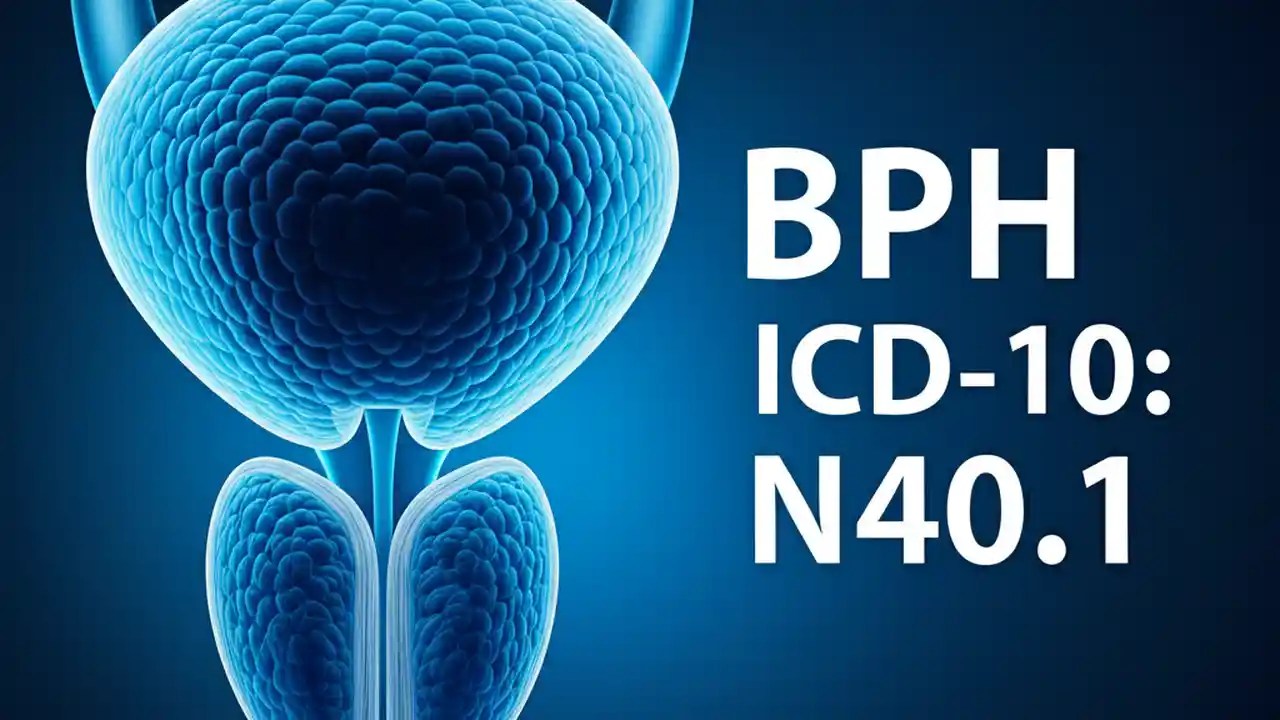 BPH
ICD-10:
N40.1