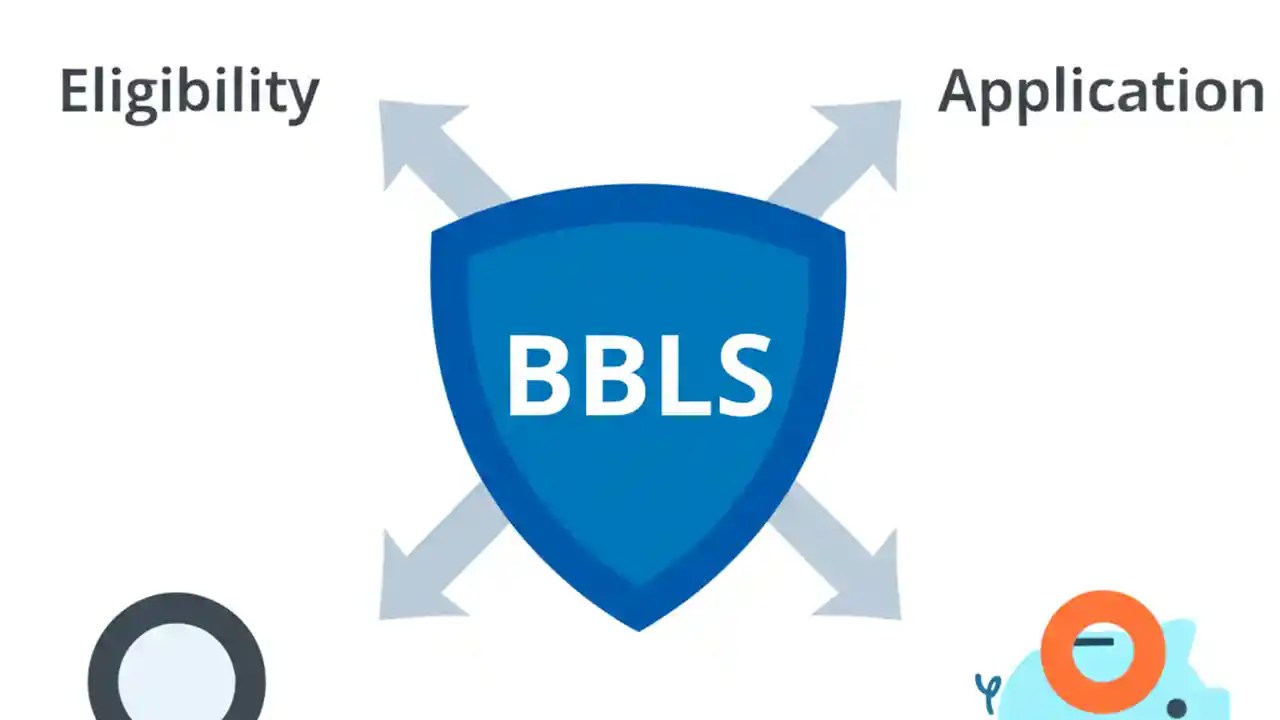 Eligibility

Application

BBLS