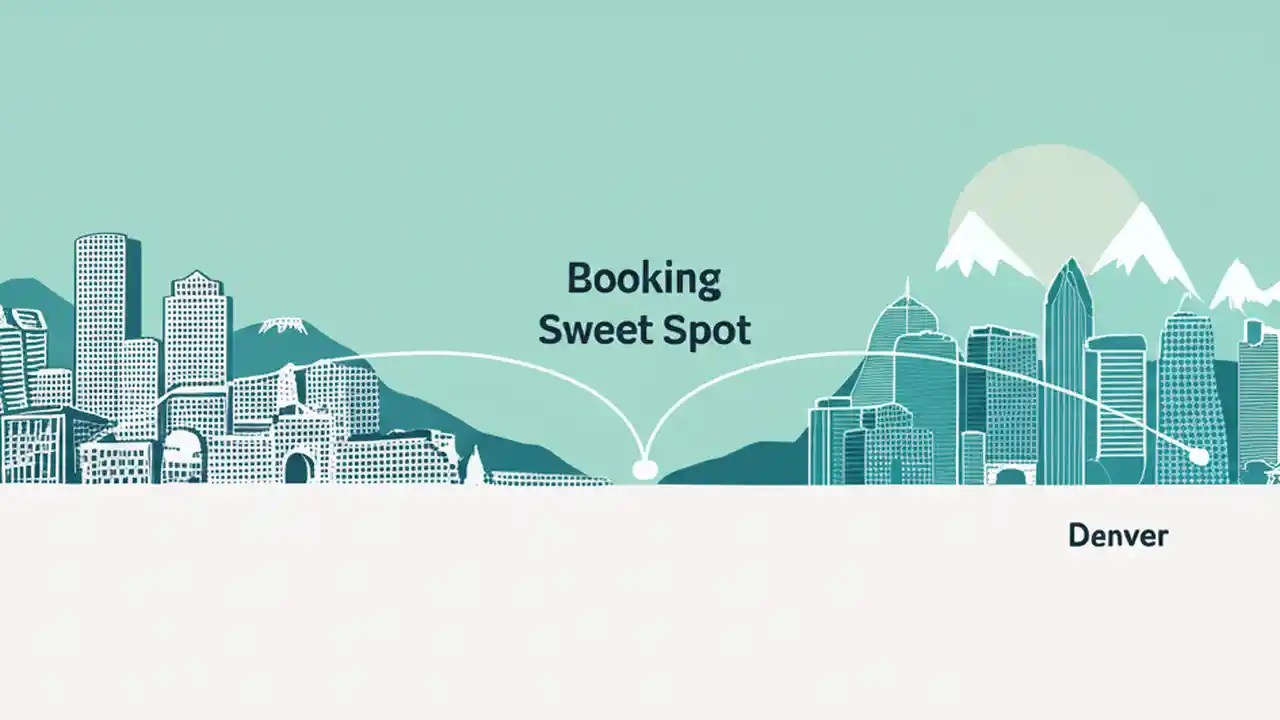 Booking
Sweet Spot

Denver