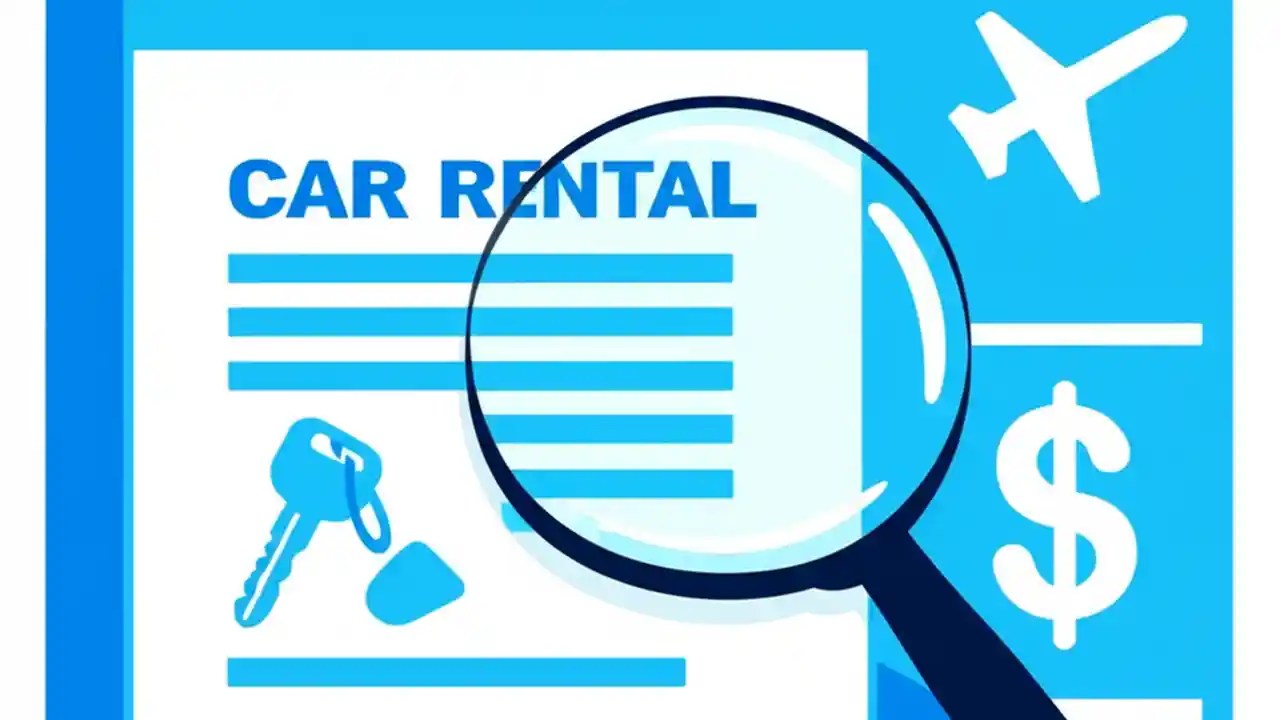 CAR RENTAL

$