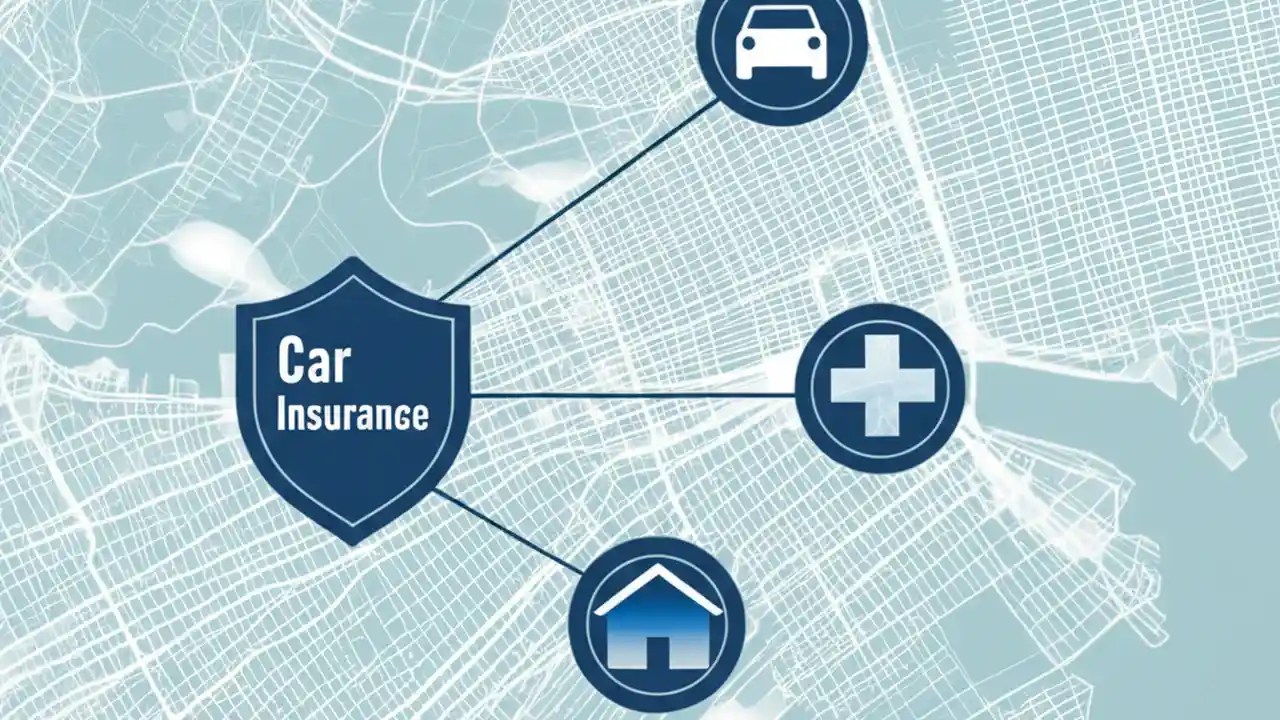 Car
Insurance