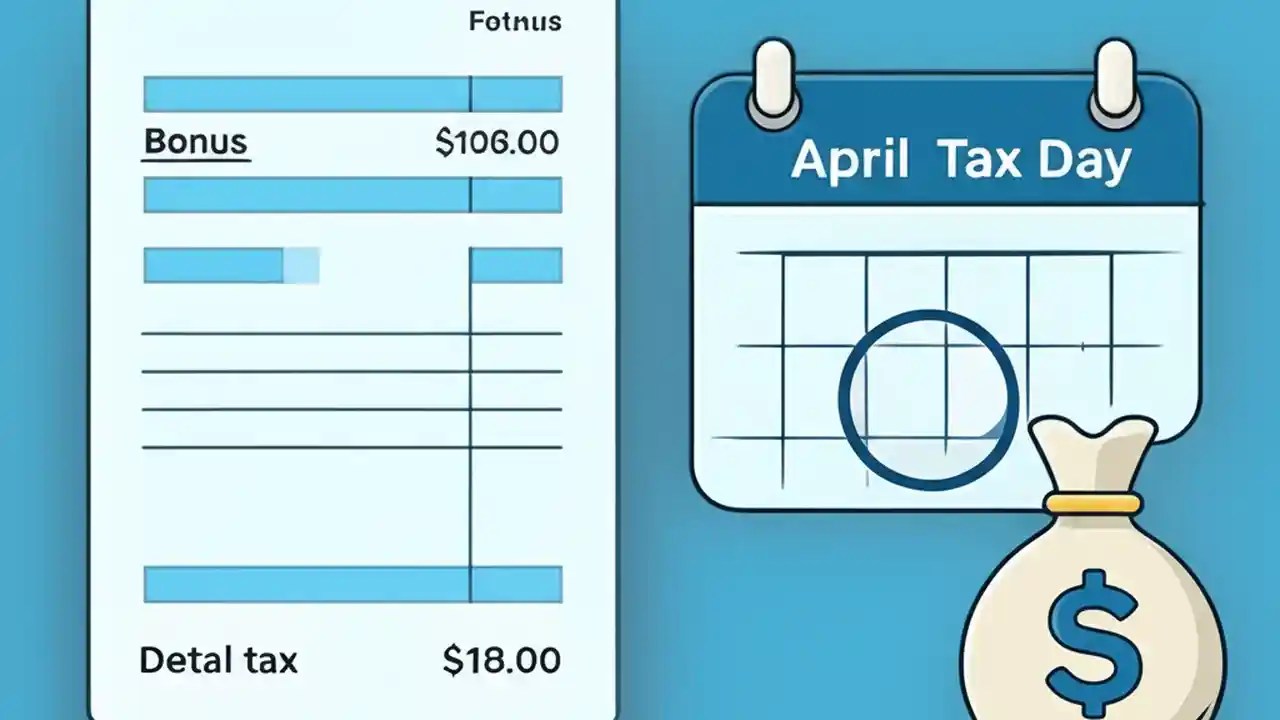 Fotnus

Bonus $106.00

Detal tax $18.00

April Tax Day

$