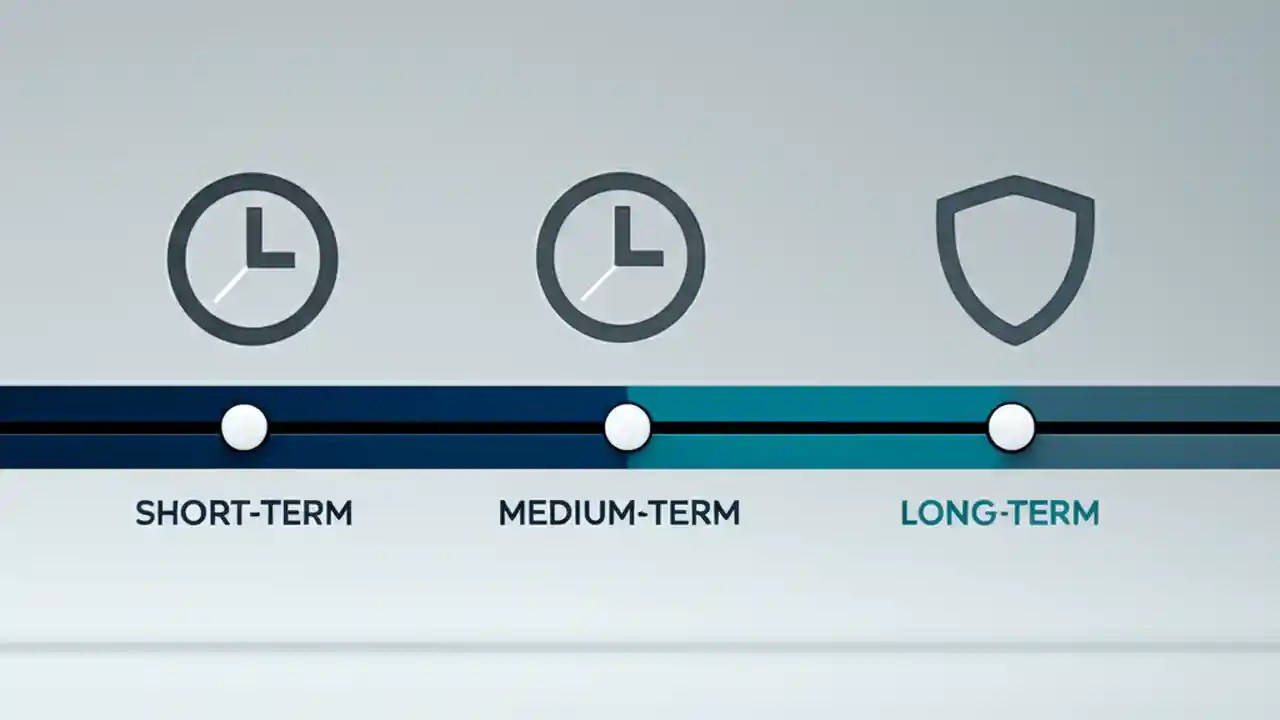 SHORT-TERM

MEDIUM-TERM

LONG-TERM