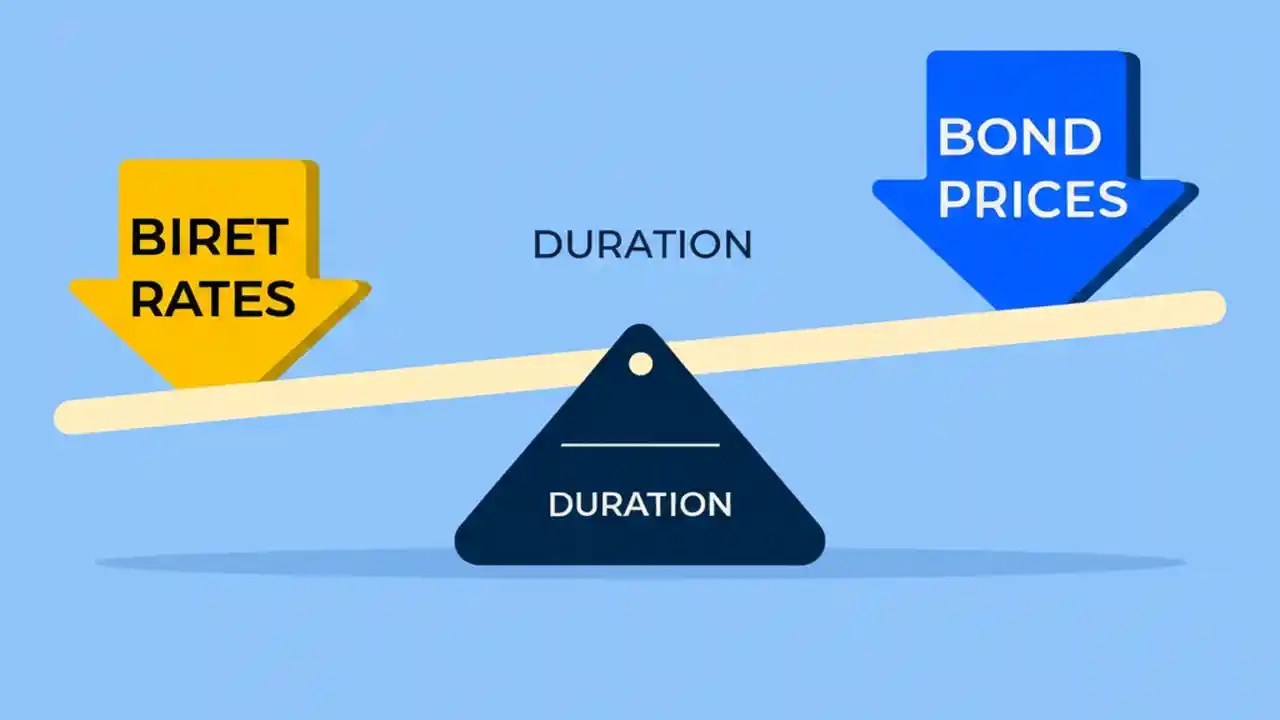 BIRET RATES

DURATION

BOND PRICES

DURATION