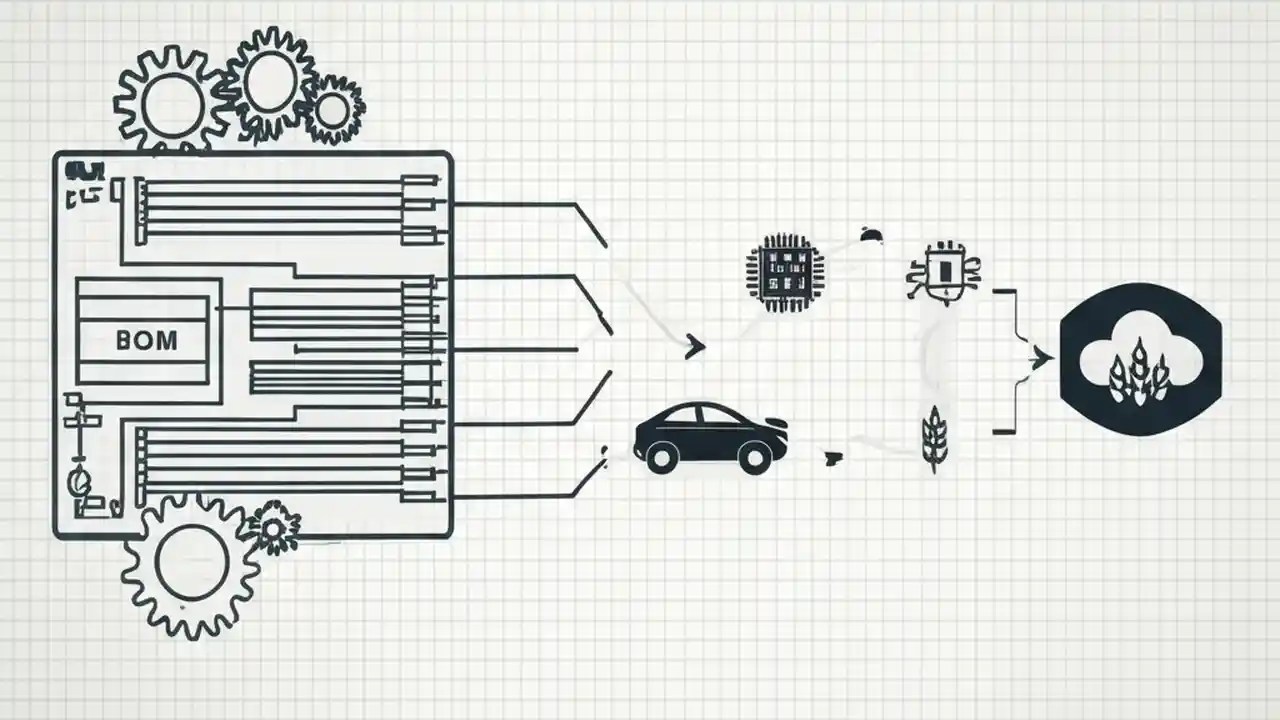 BOM