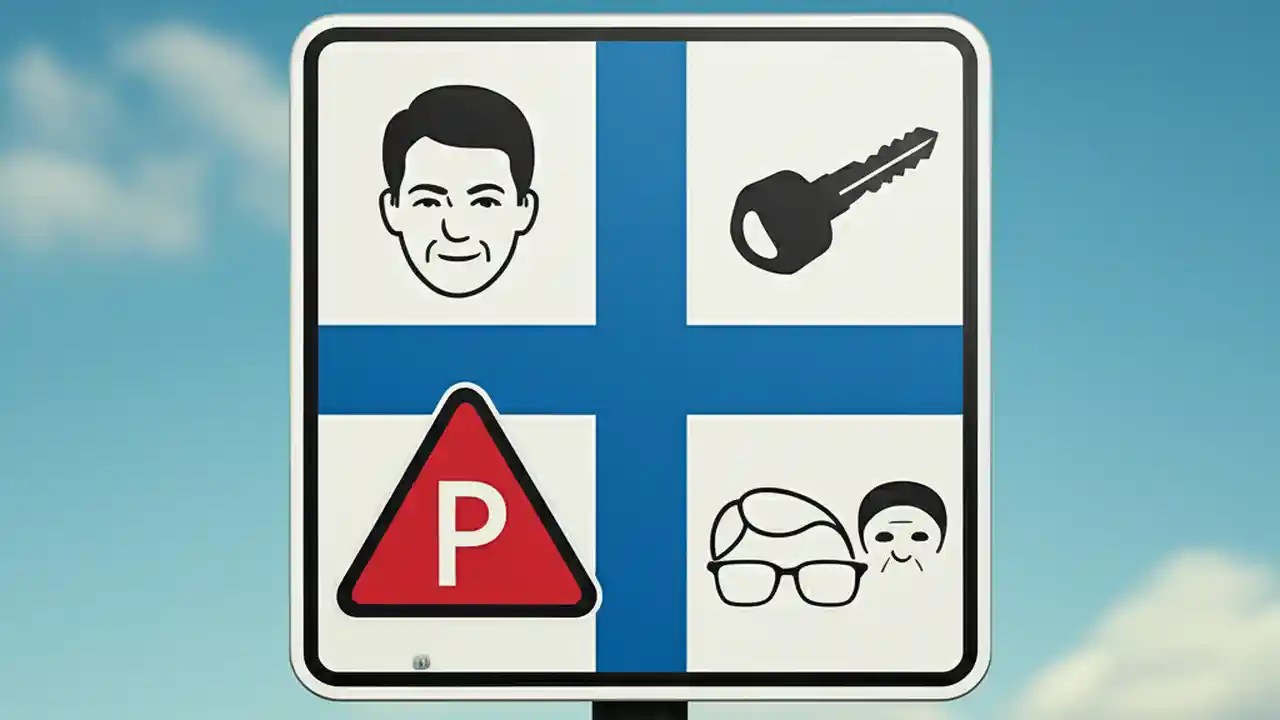 P