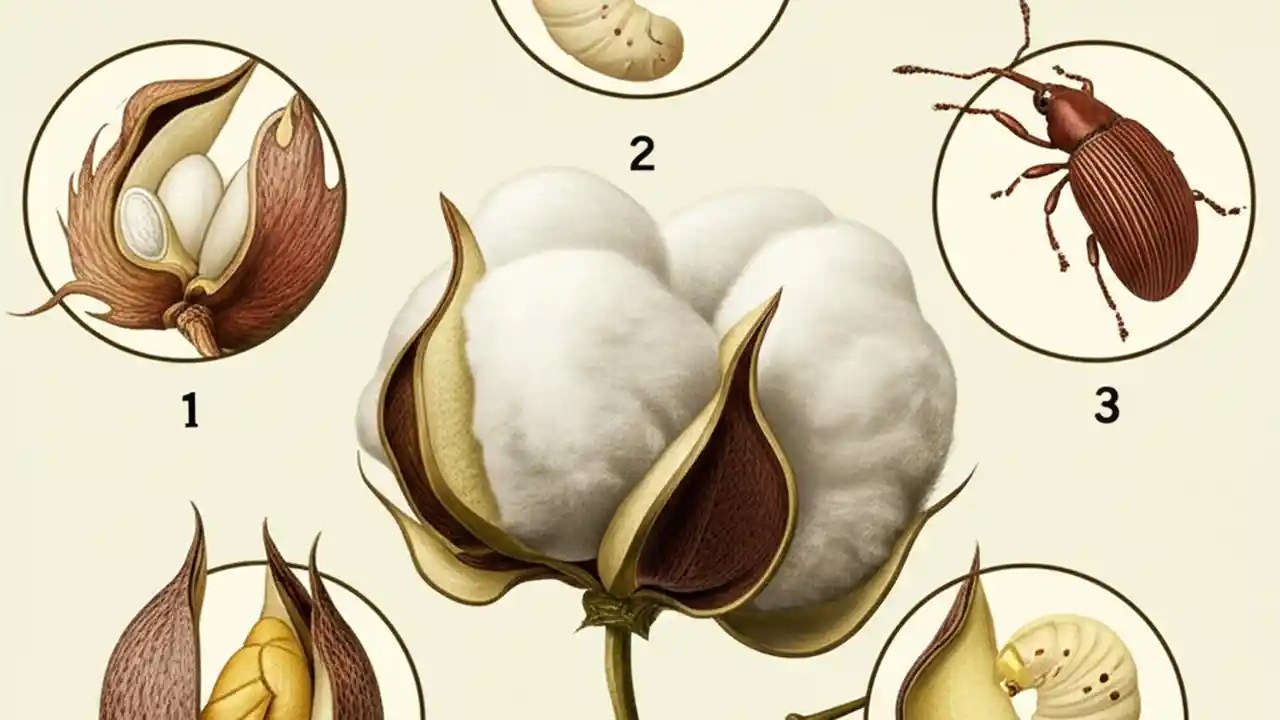 2

1

3