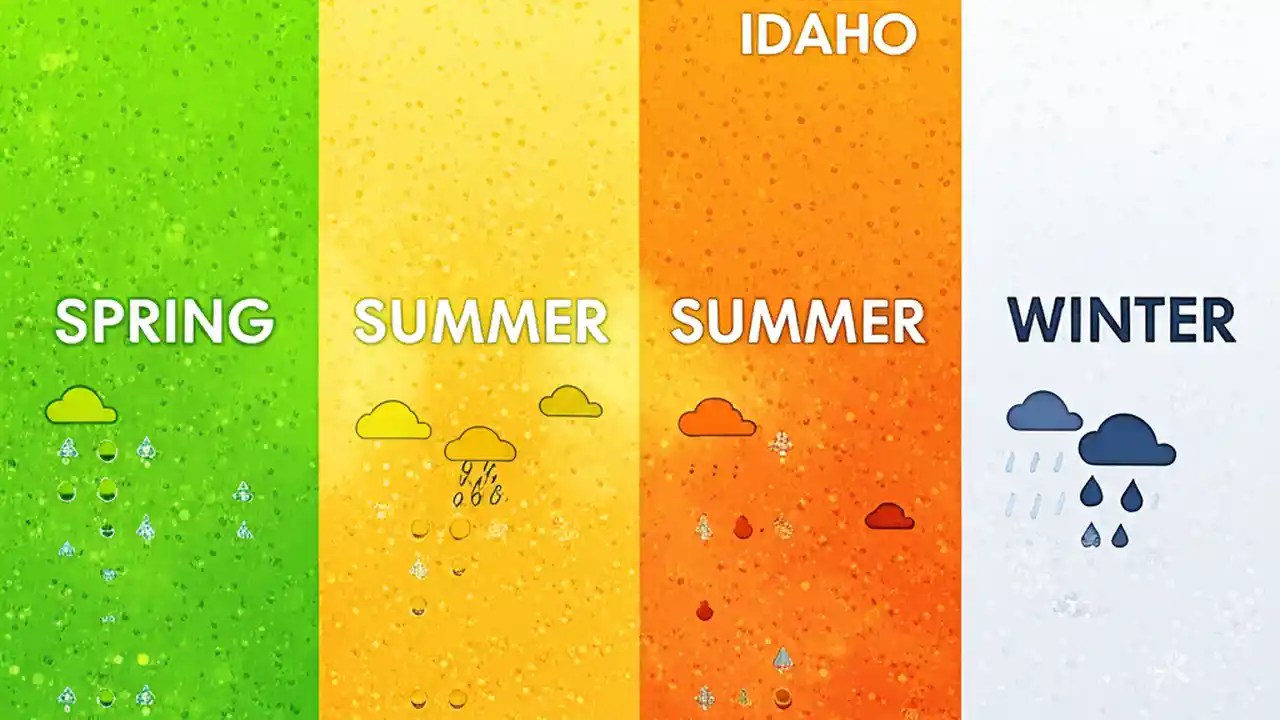 IDAHO

SPRING

SUMMER

SUMMER

WINTER