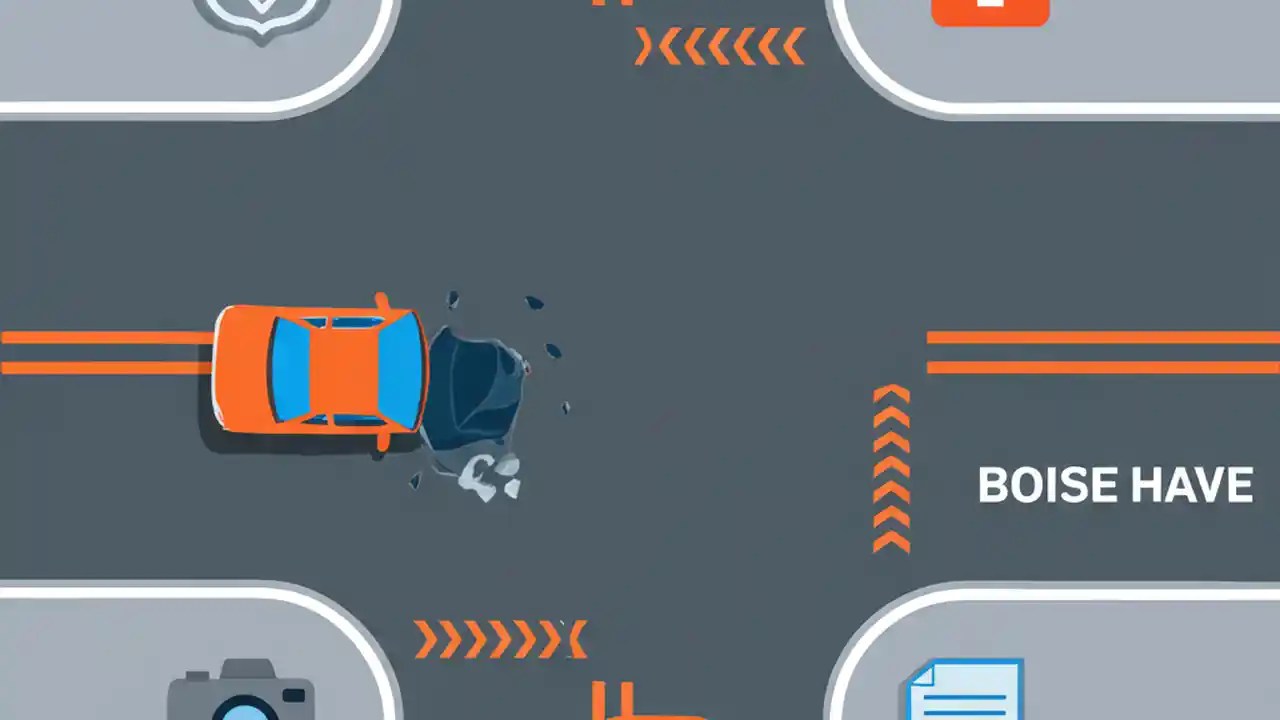 BOISE HAVE