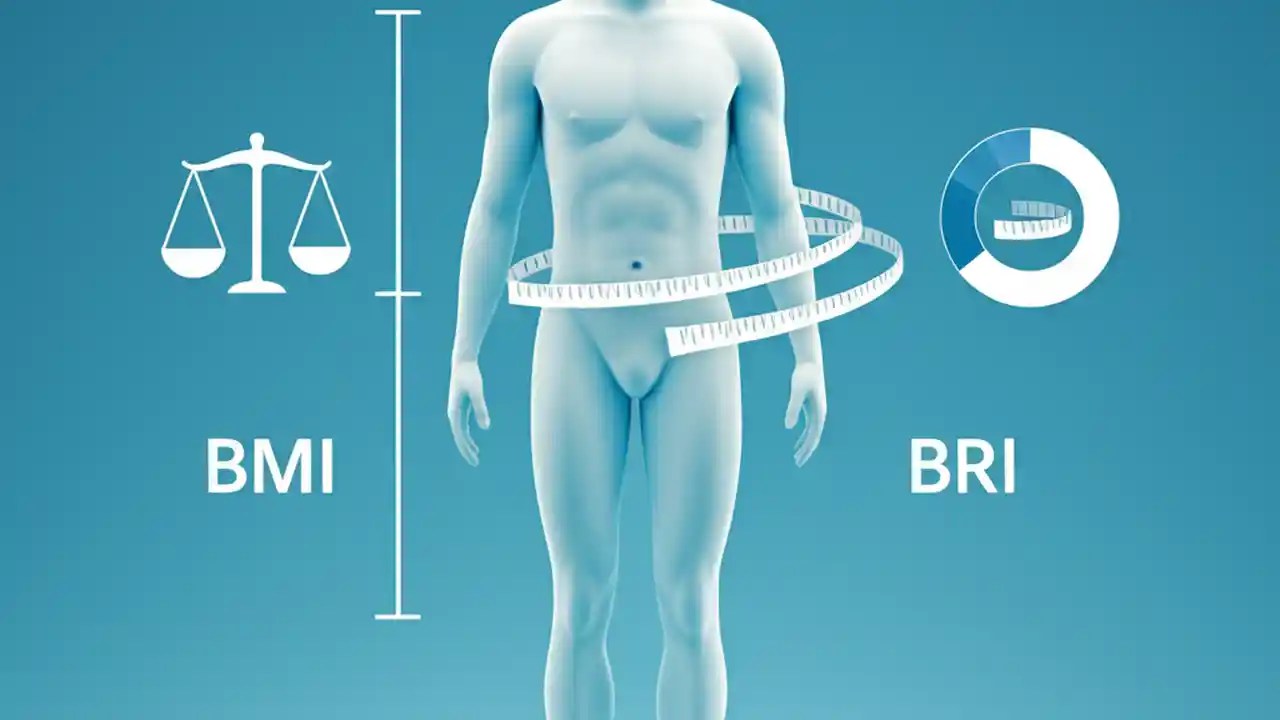 BMI

BRI