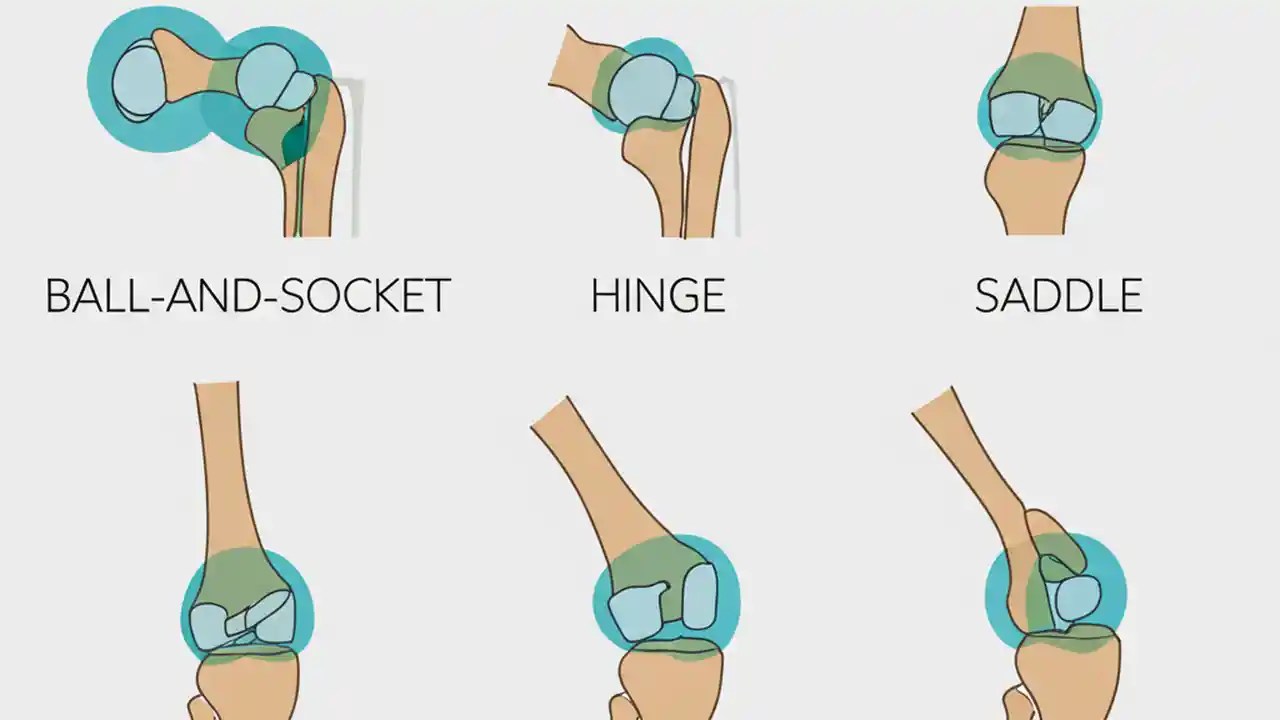 BALL-AND-SOCKET

HINGE

SADDLE