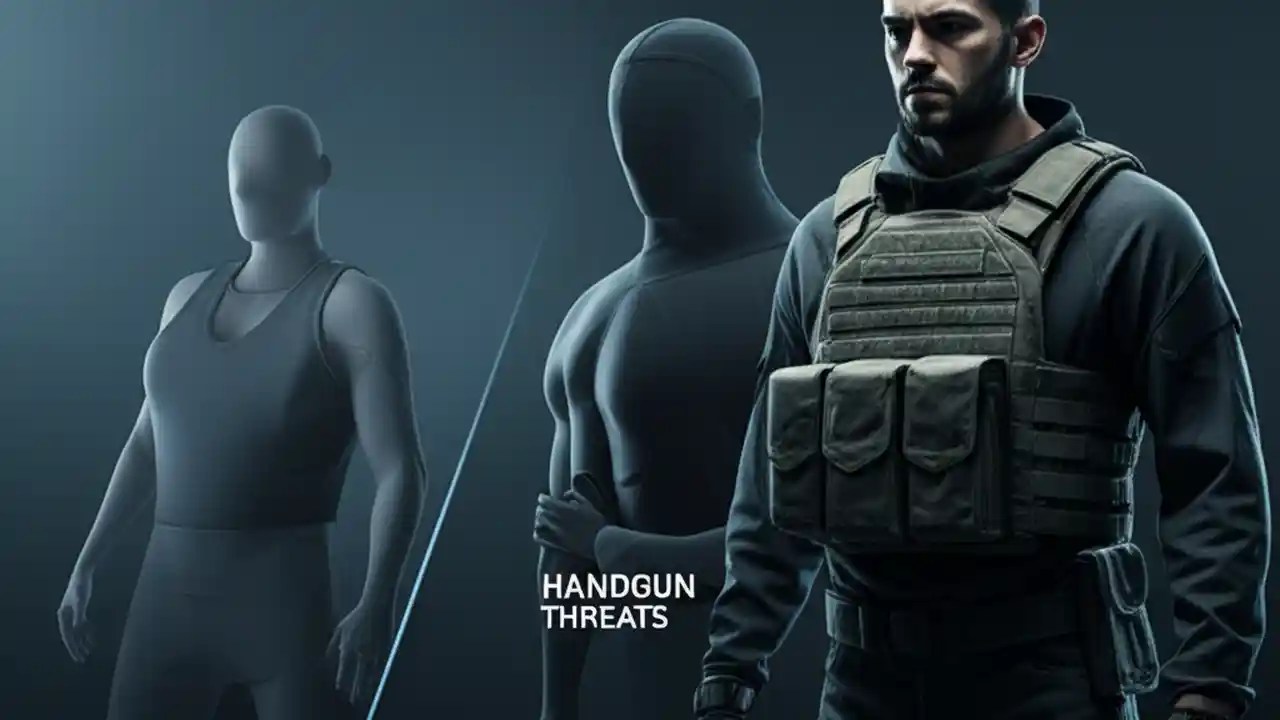 HANDGUN
THREATS