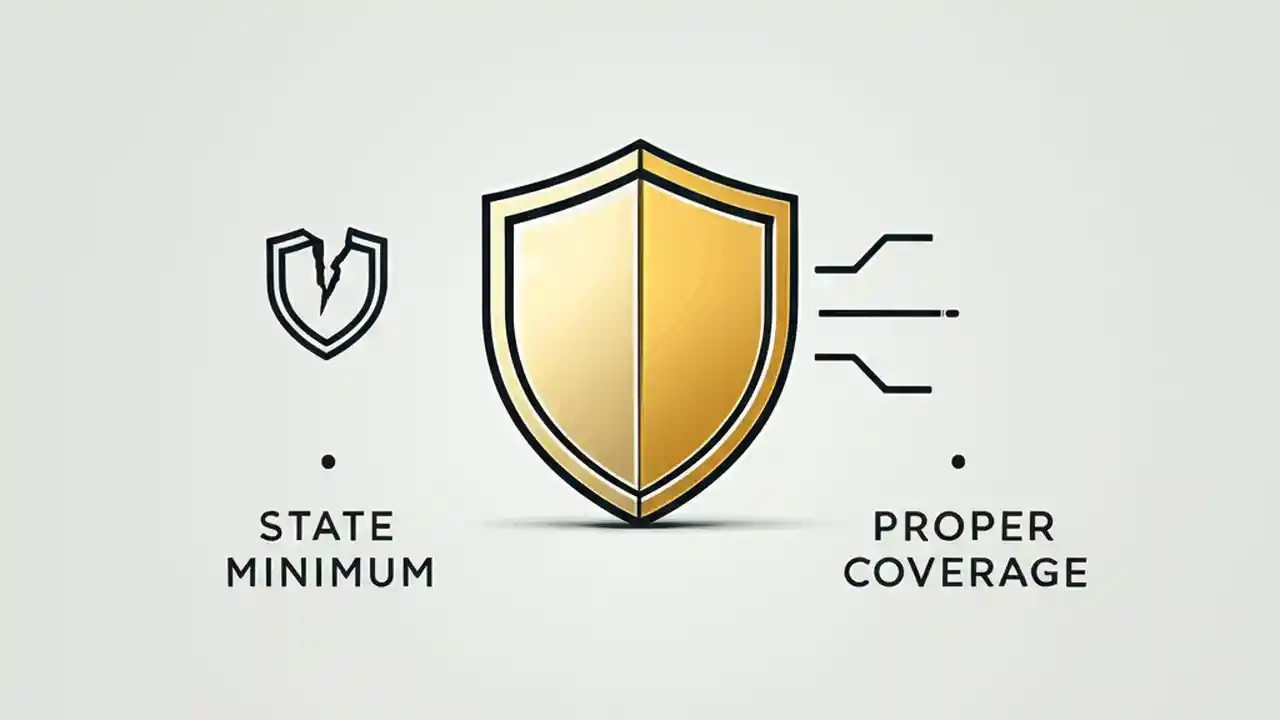 STATE MINIMUM

PROPER COVERAGE