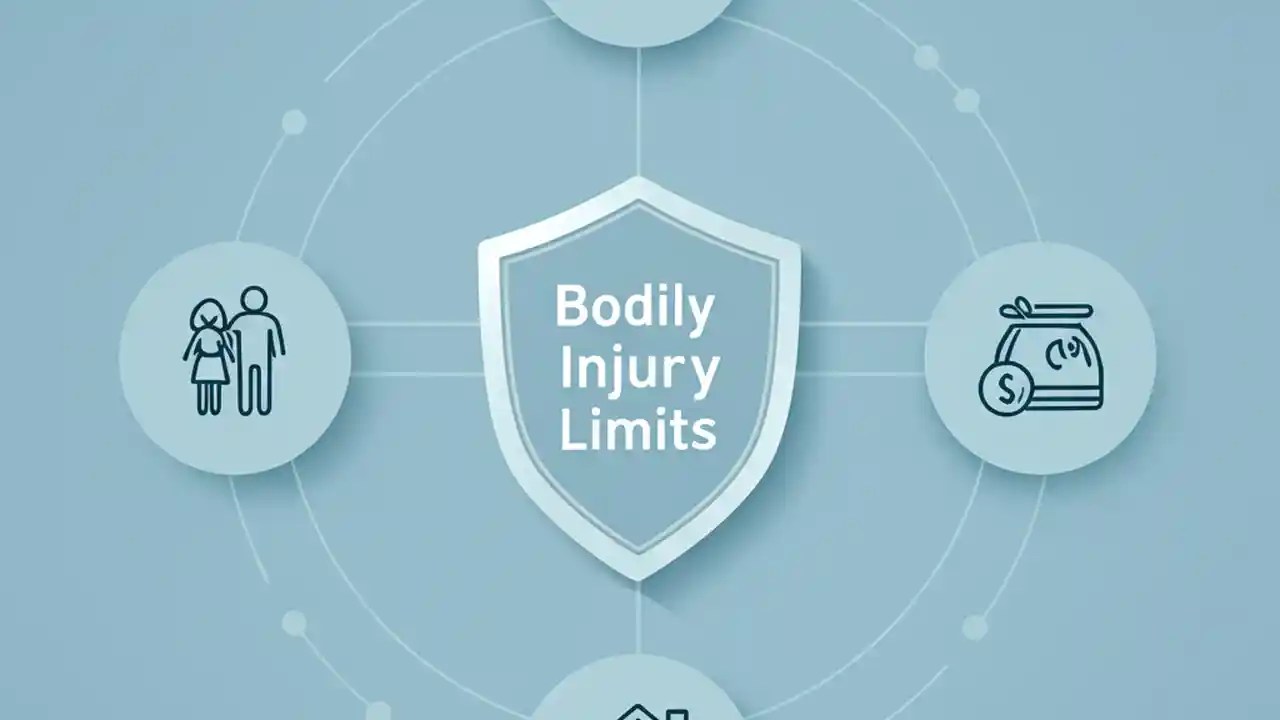 Bodily Injury Limits