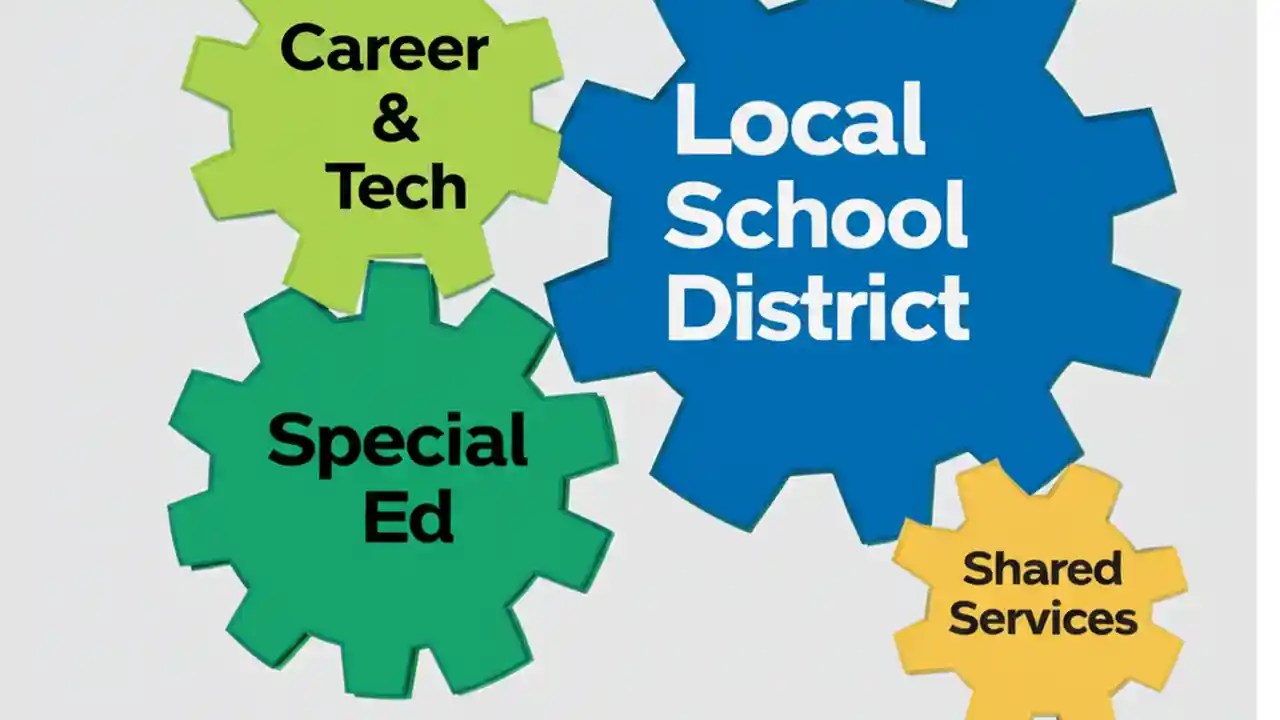 Career & Tech

Local School District

Special Ed

Shared Services