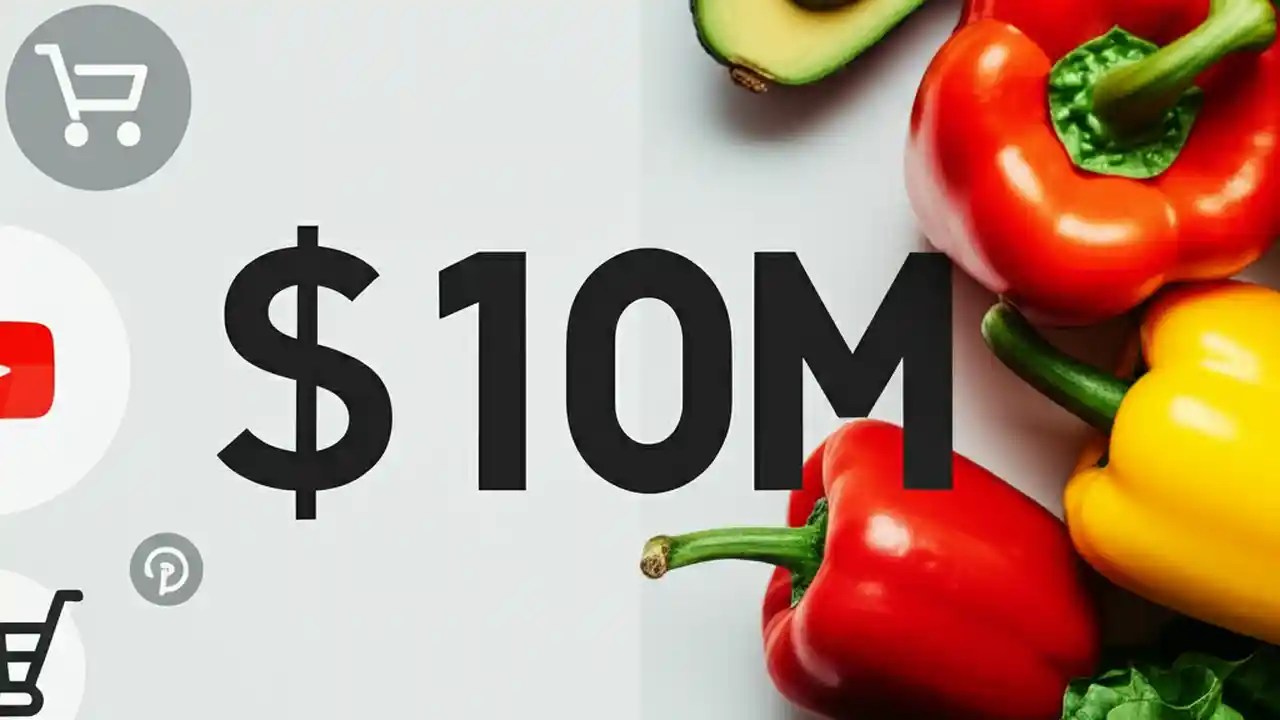 $10M