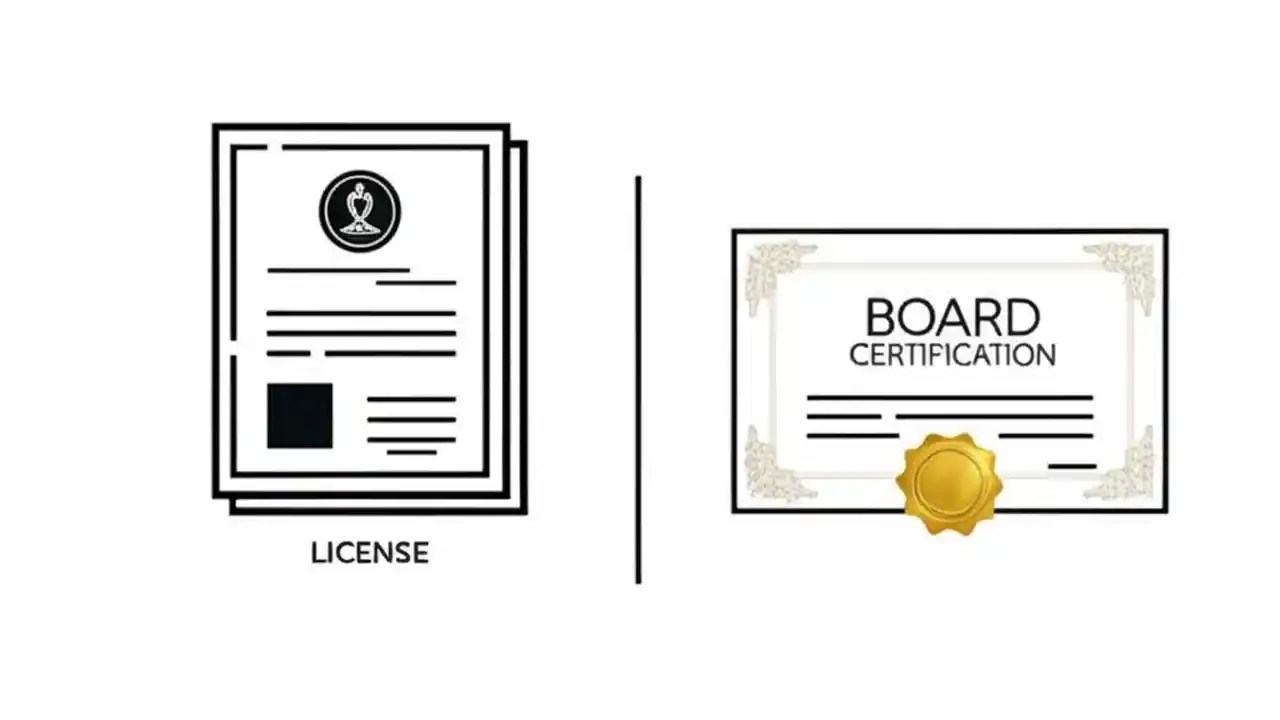 LICENSE

BOARD
CERTIFICATION