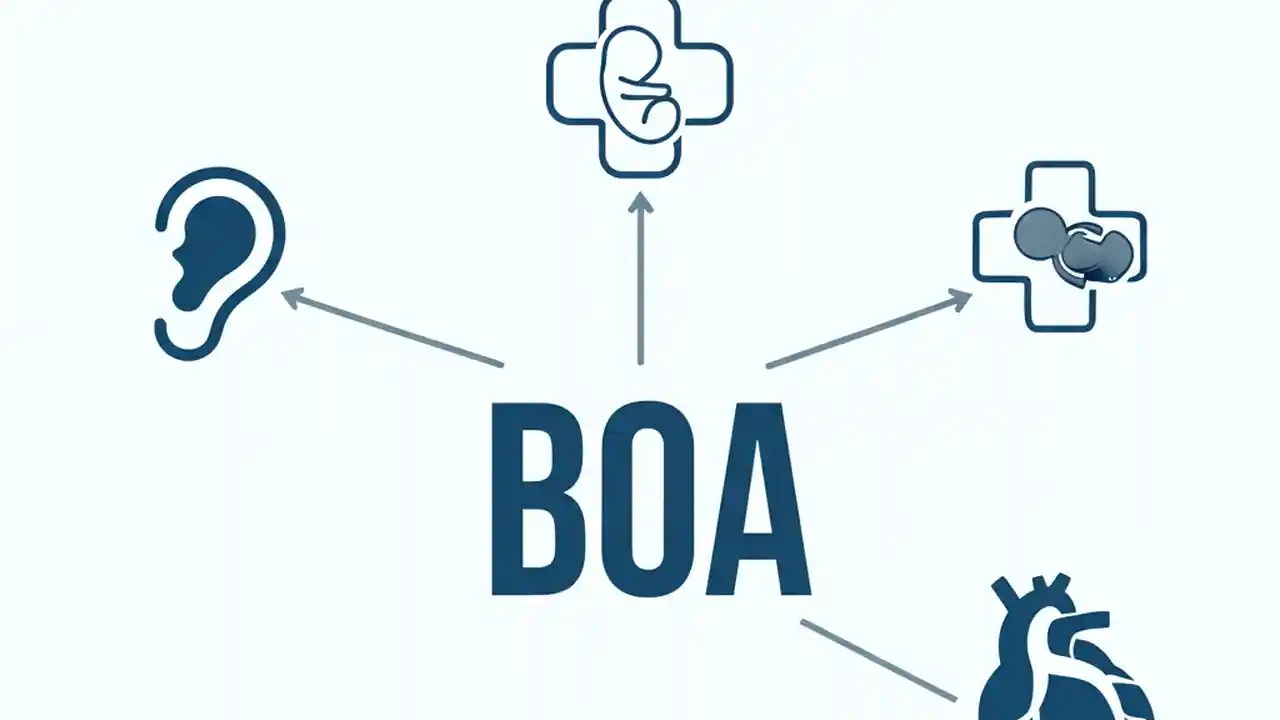 BOA