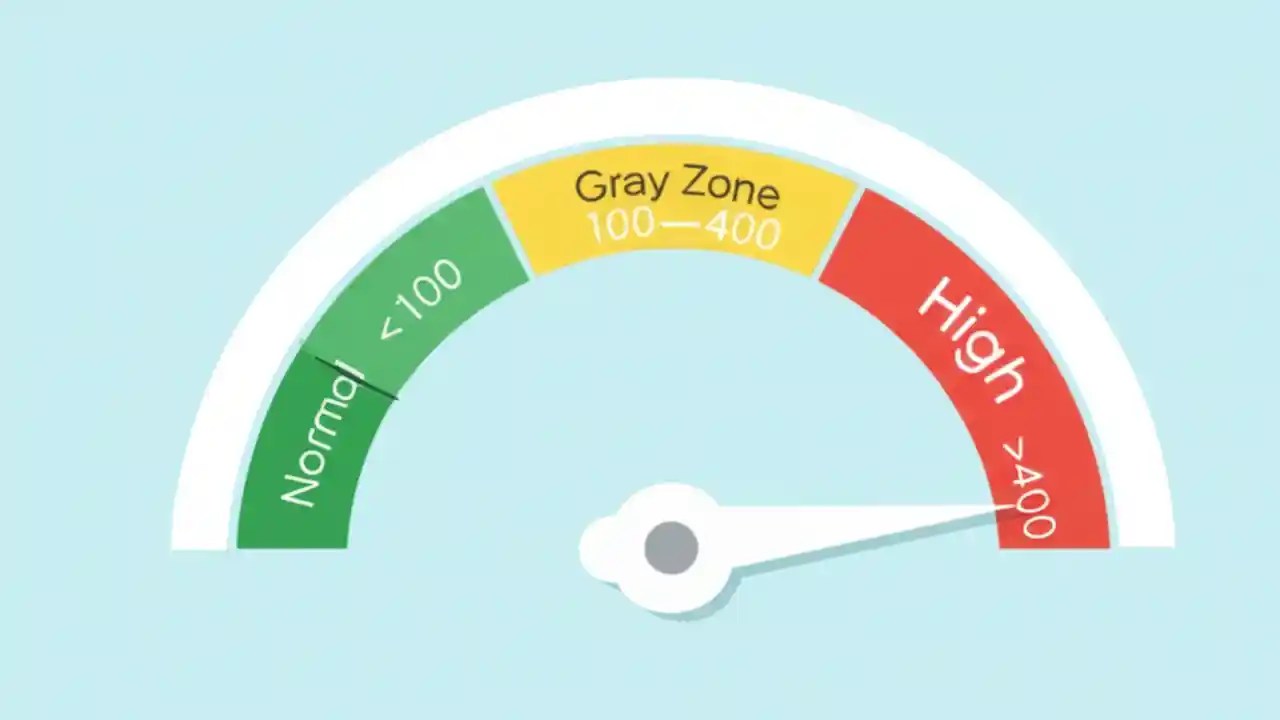 Normal <100

Gray Zone
100—400

High >400