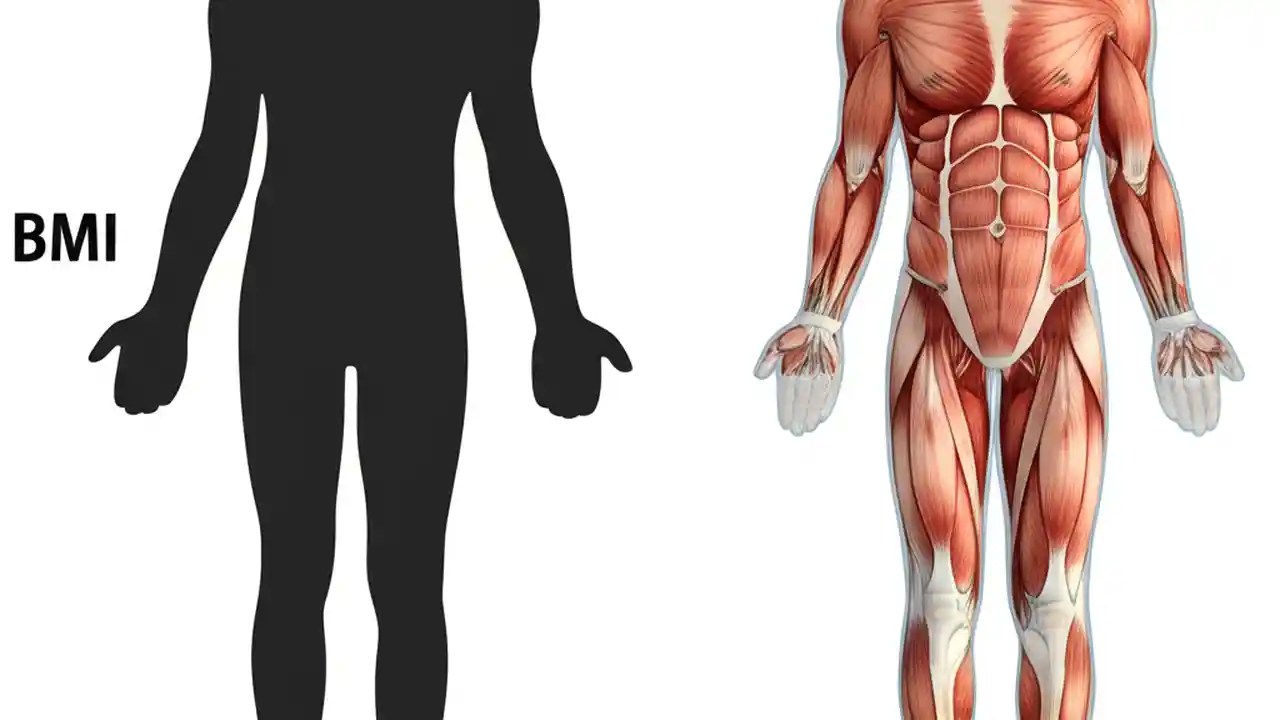 BMI