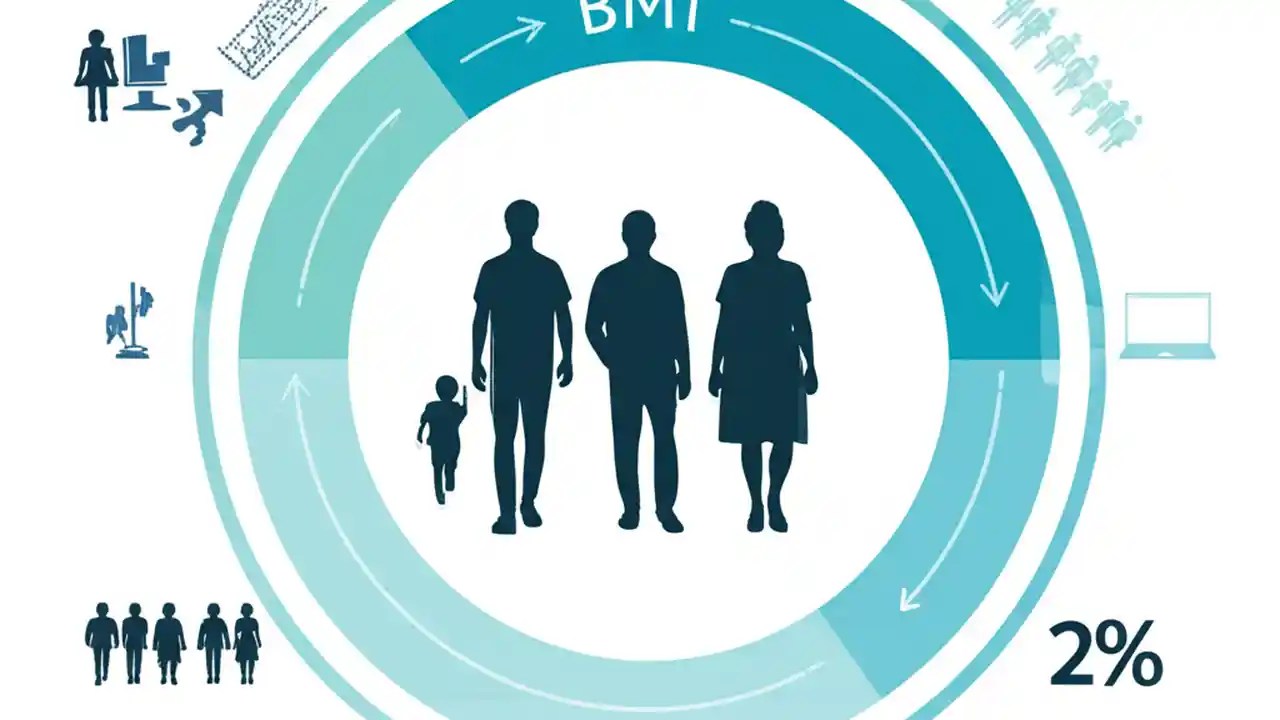 BMI

2%