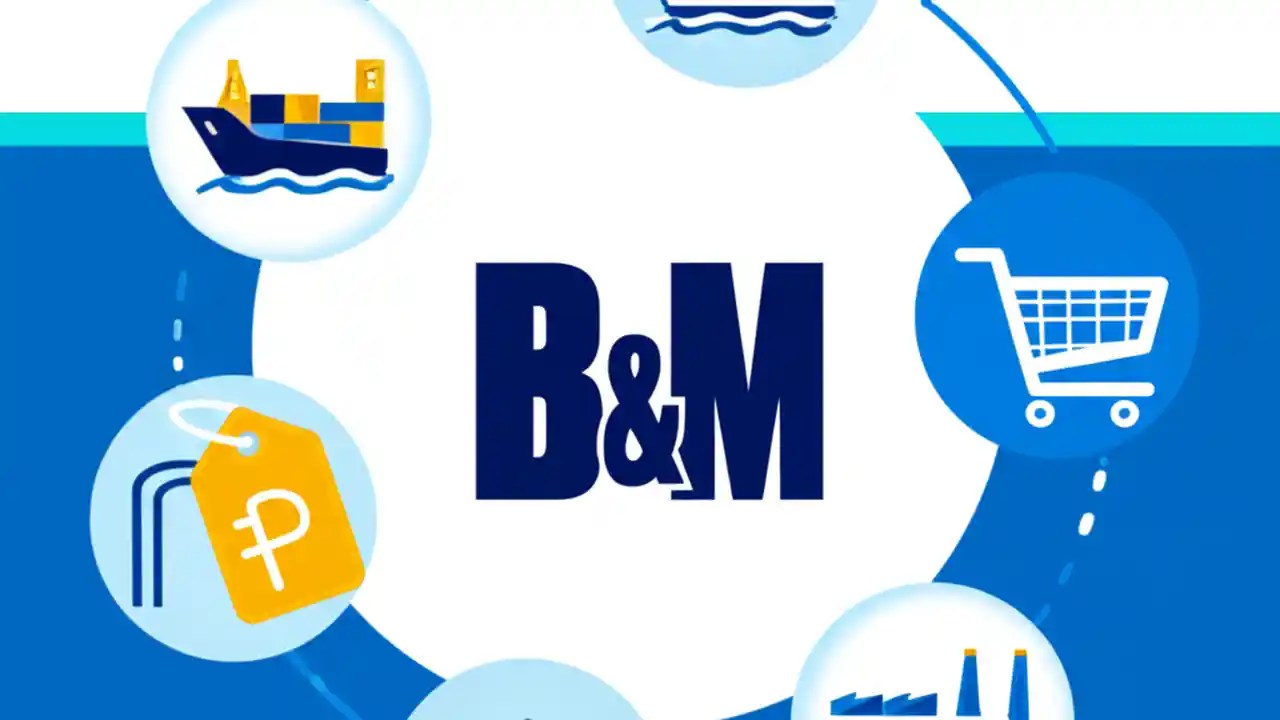 B&M

₽