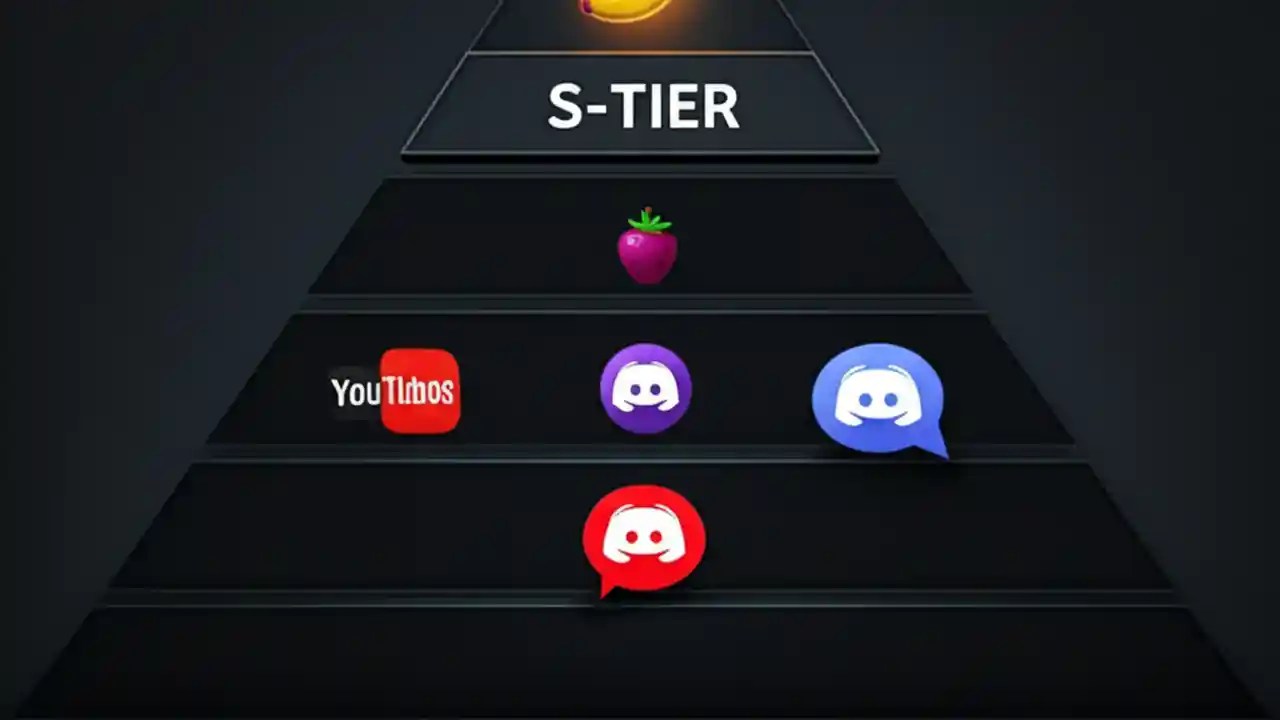 S-TIER

YouTubos