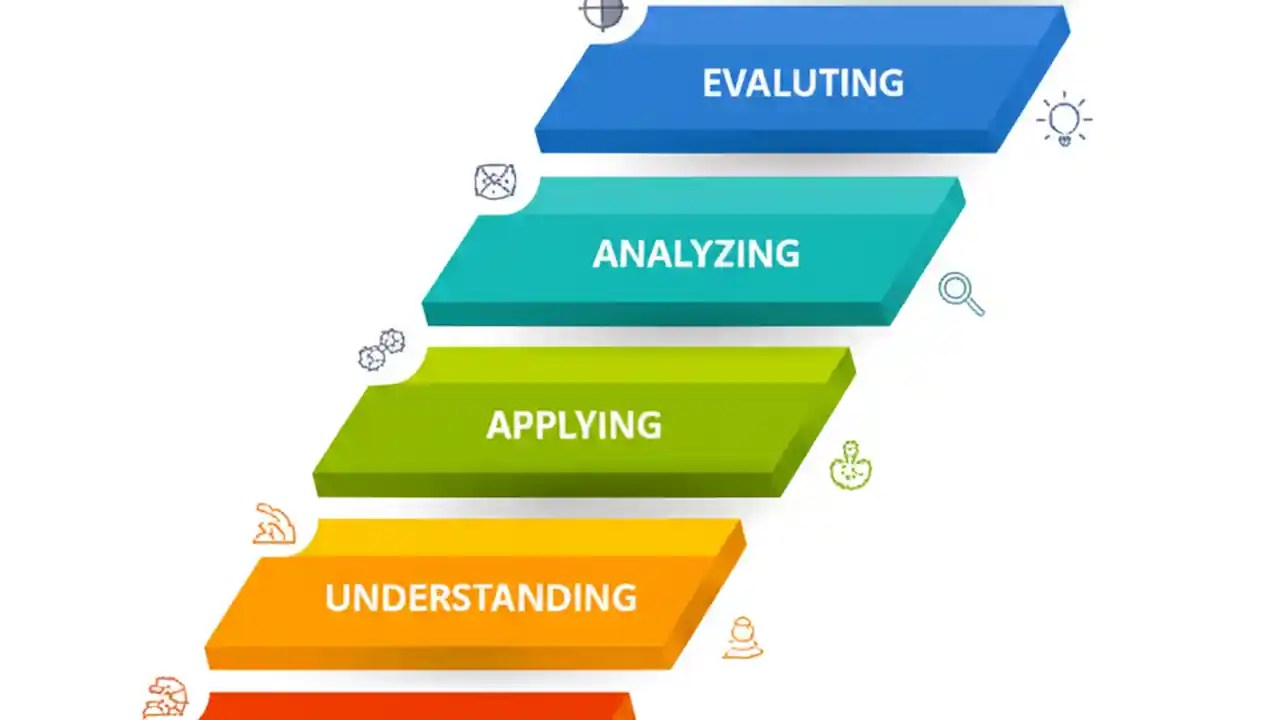 EVALUTING

ANALYZING

APPLYING

UNDERSTANDING