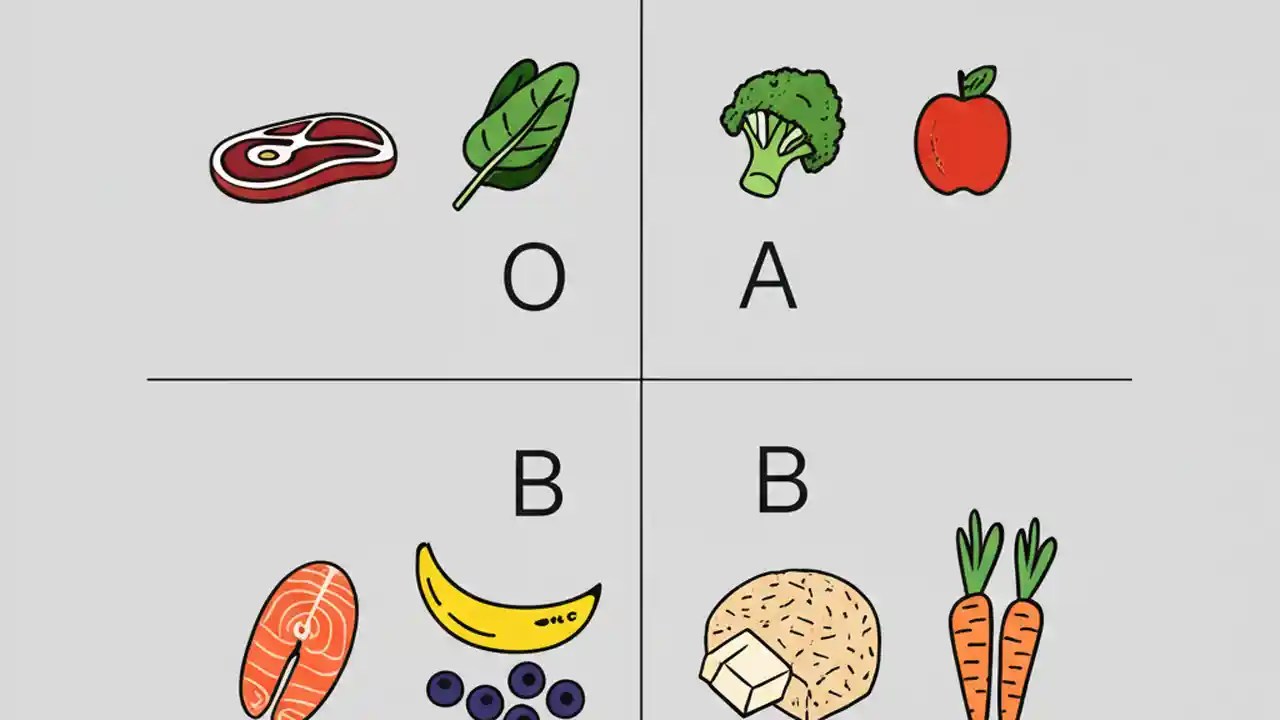 O

A

B

B