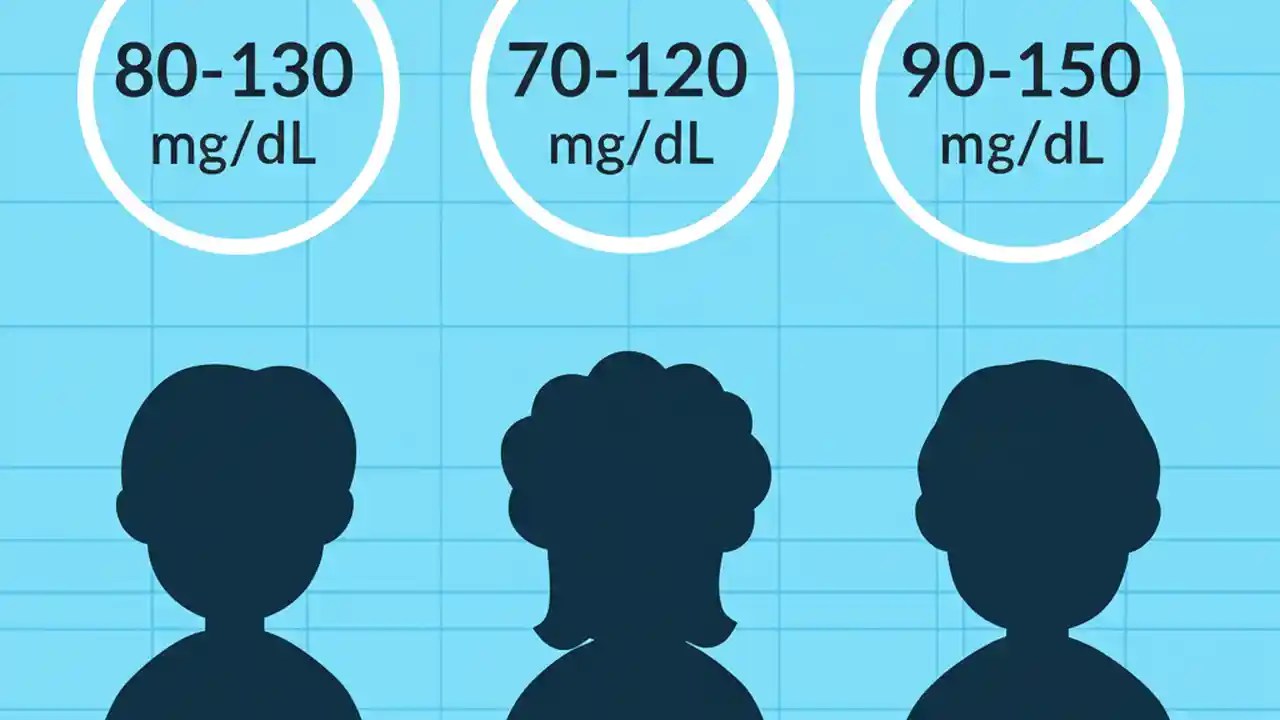 80-130
mg/dL

70-120
mg/dL

90-150
mg/dL