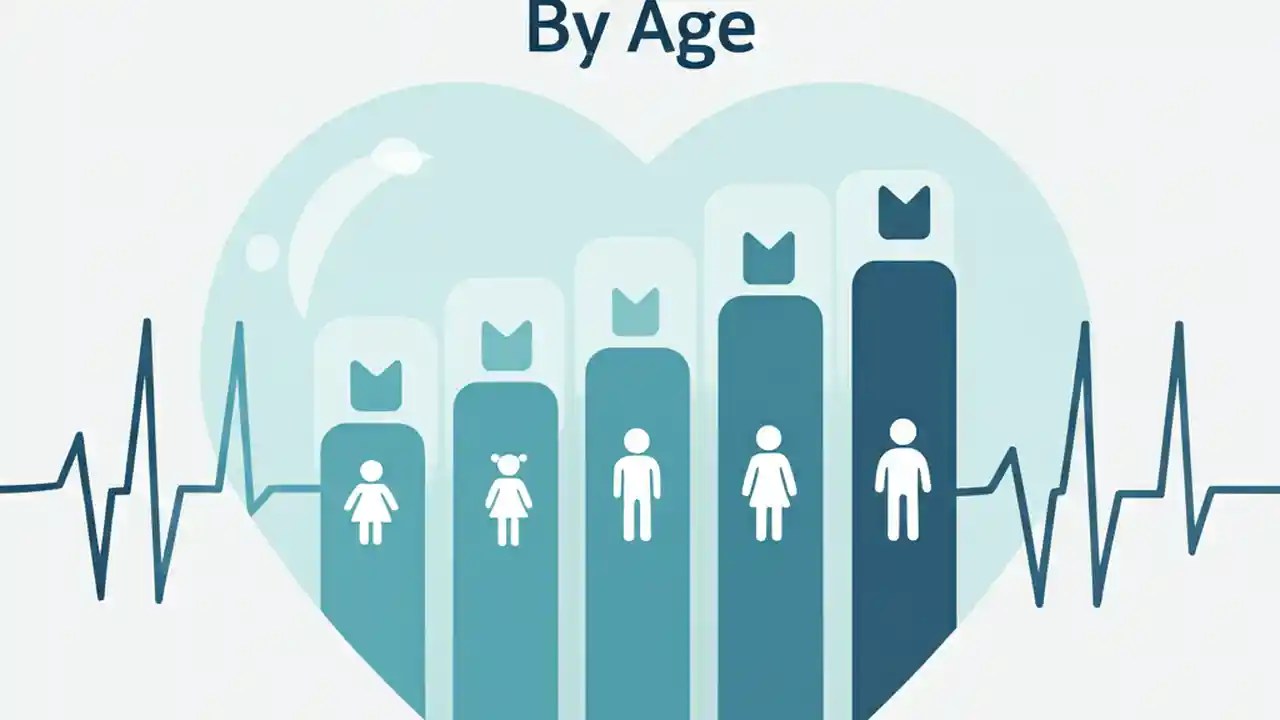 By Age