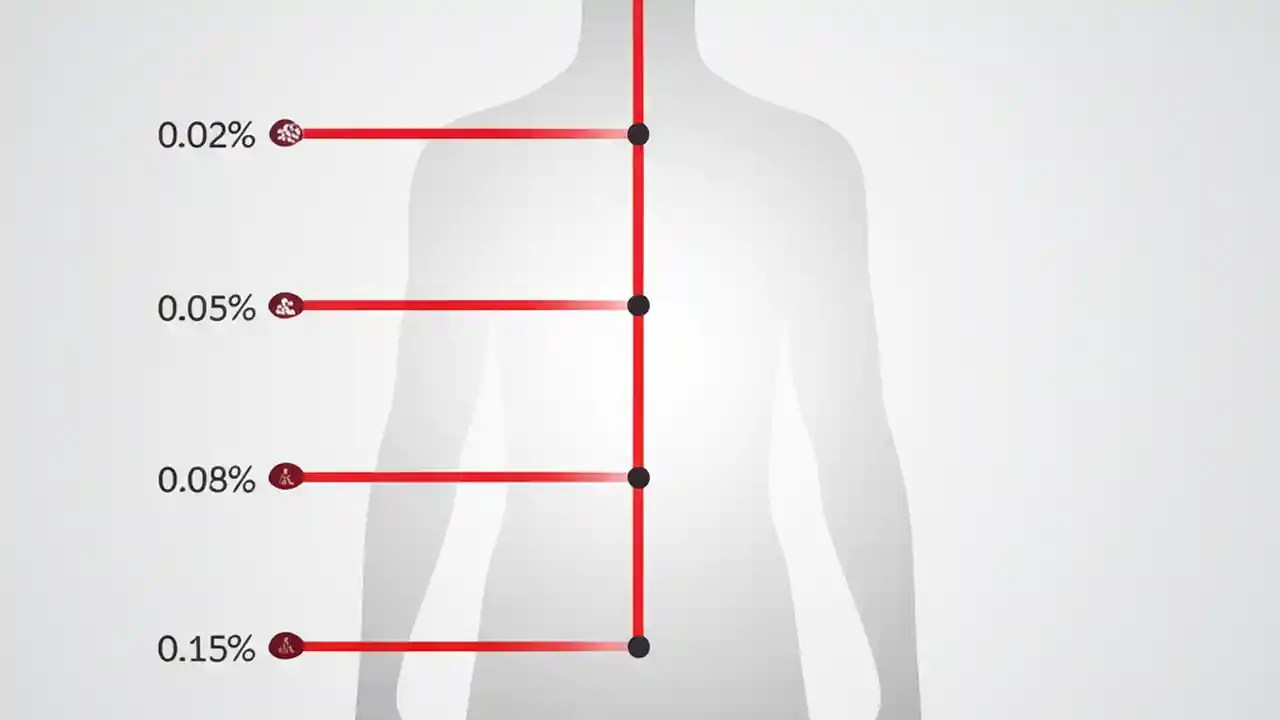 0.02%

0.05%

0.08%

0.15%