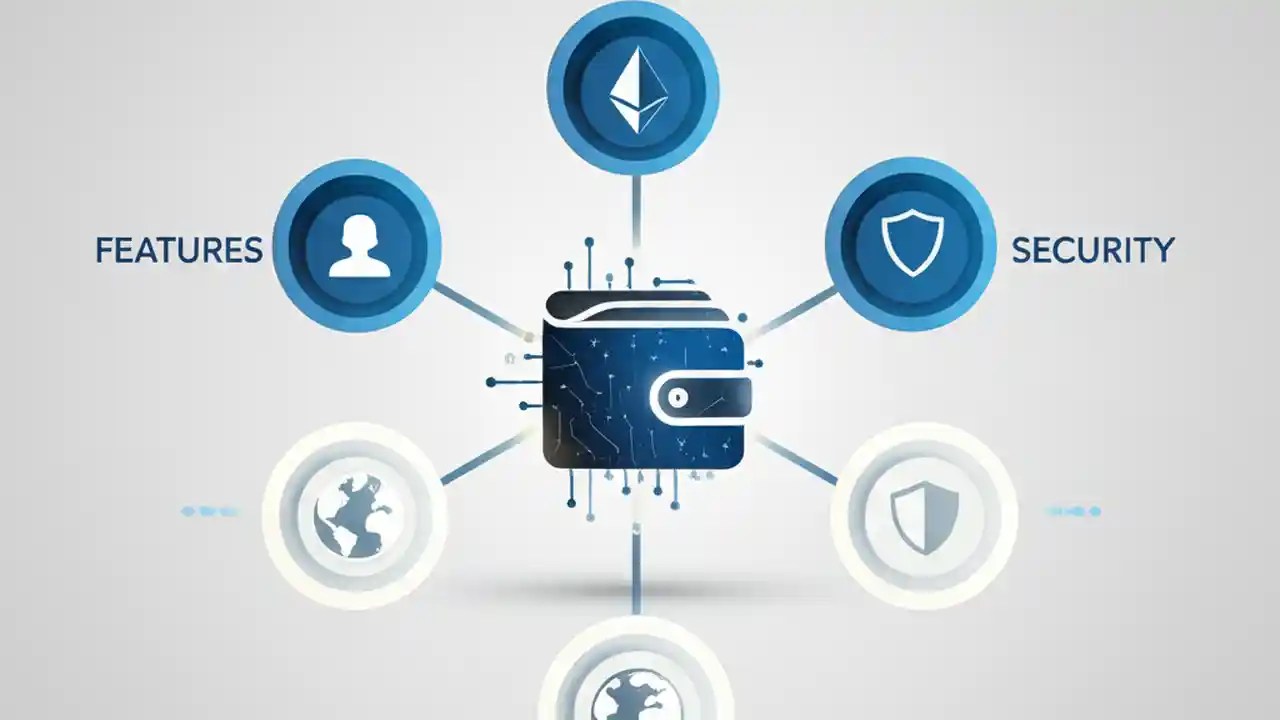 FEATURES

SECURITY