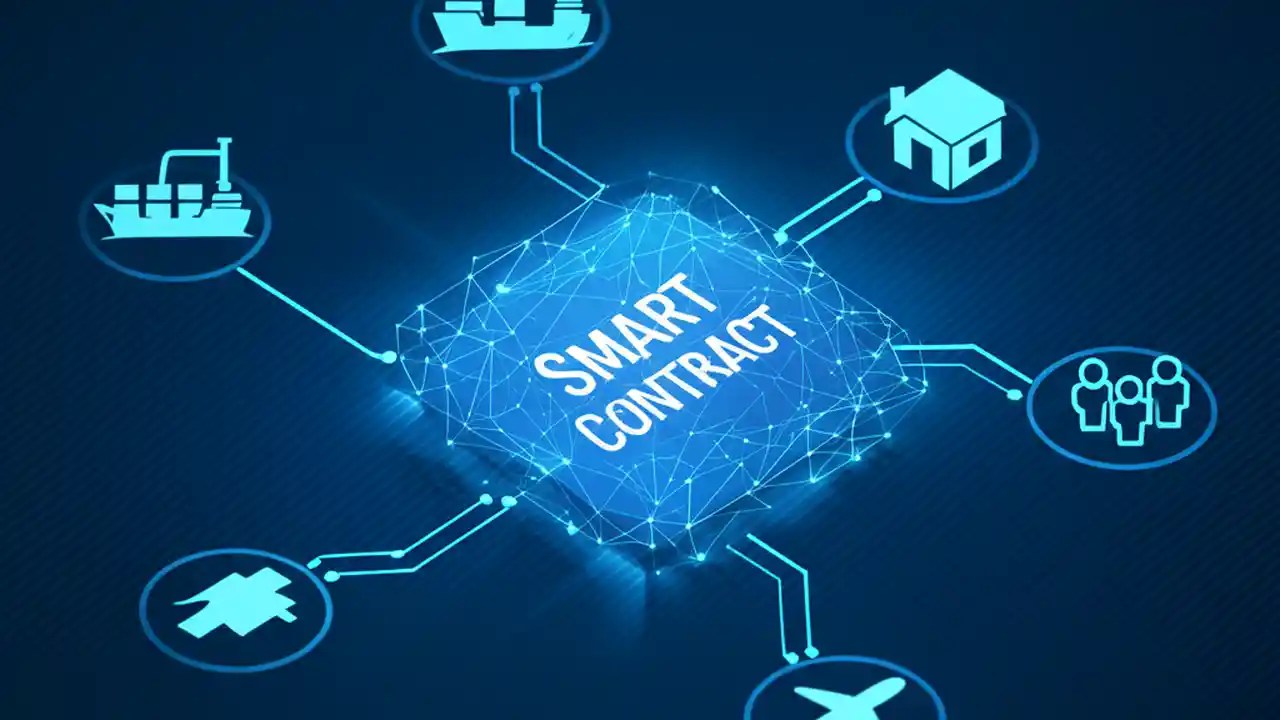 SMART CONTRACT