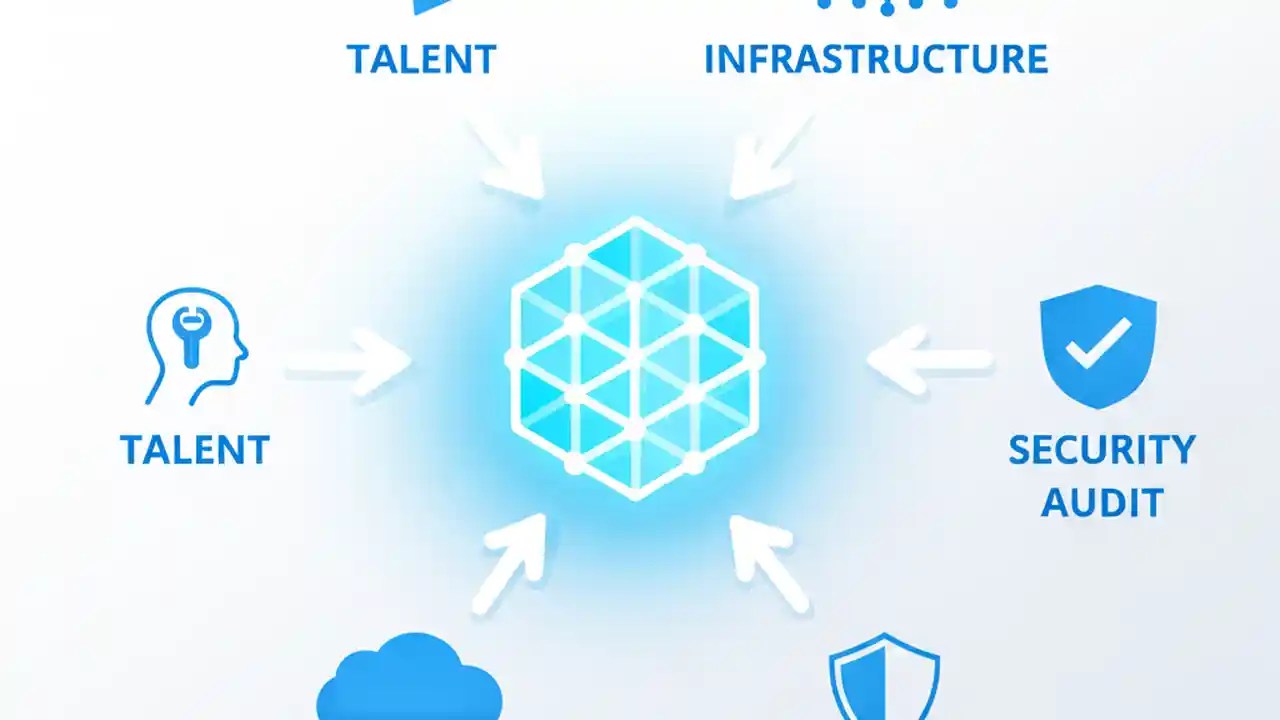 TALENT

INFRASTRUCTURE

TALENT

SECURITY AUDIT